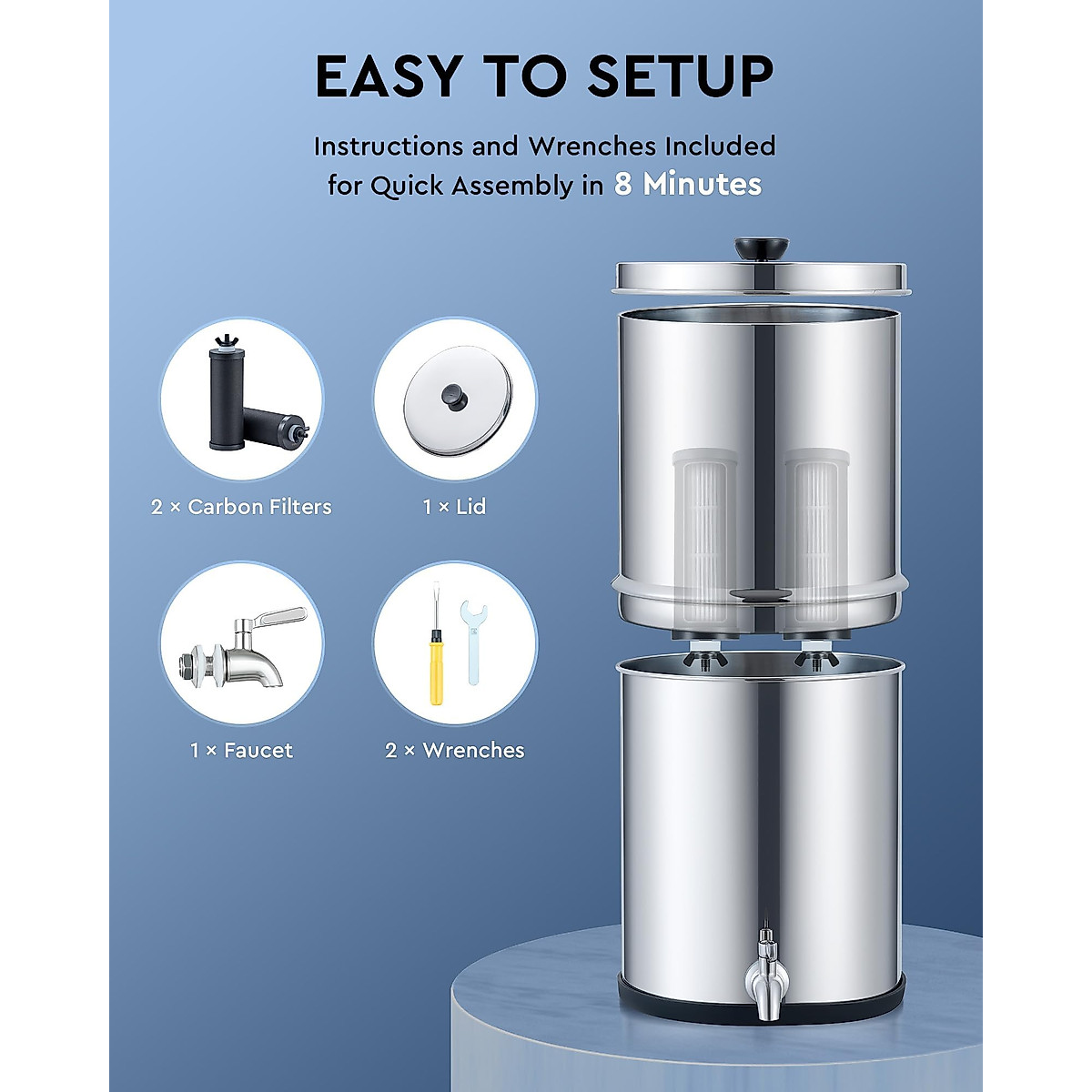 EASY TO SETUP

Instructions and Wrenches Included for Quick Assembly in 8 Minutes

2 × Carbon Filters

1 × Lid

1 × Faucet

2 × Wrenches