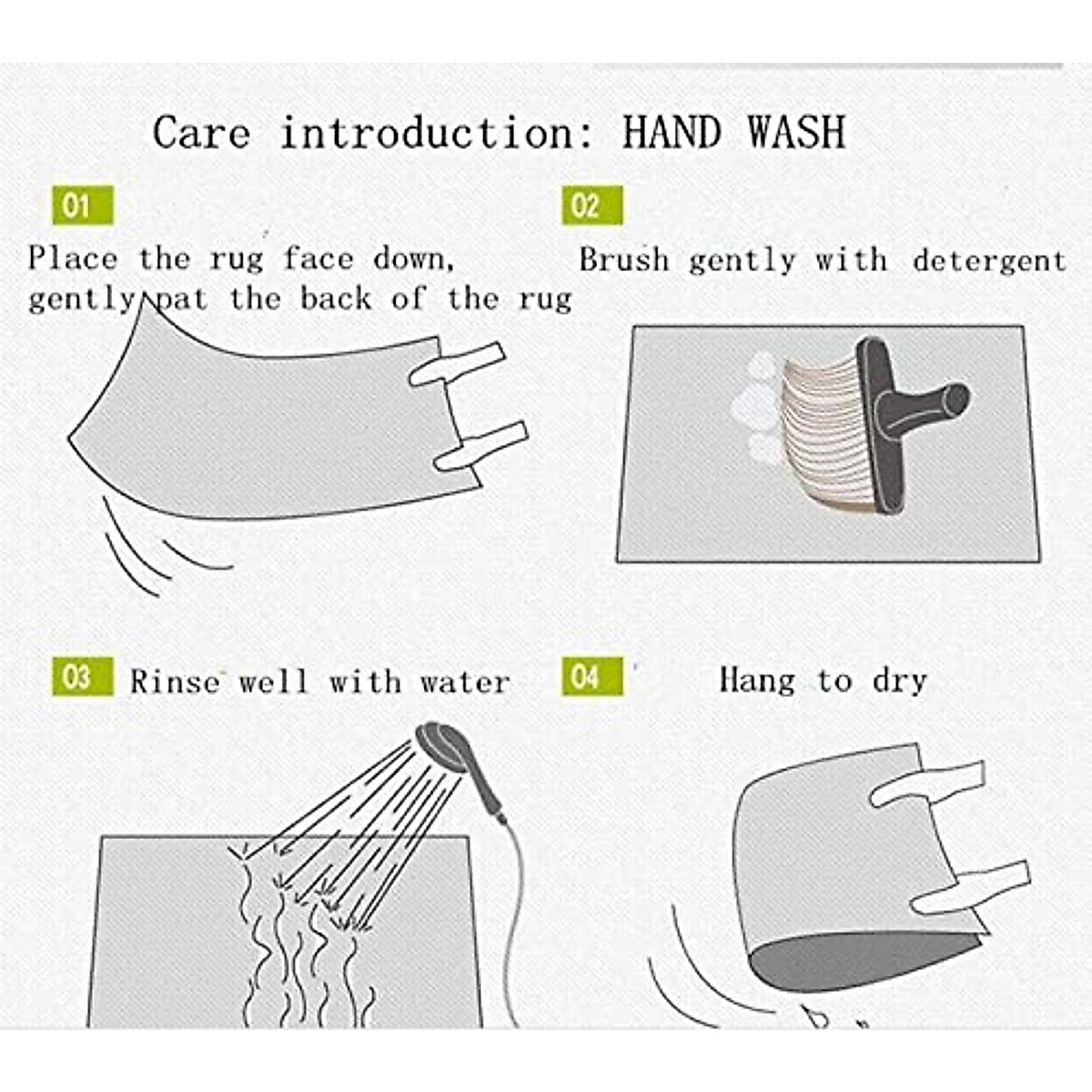 Care introduction: HAND WASH

01
Place the rug face down, gently pat the back of the rug

02
Brush gently with detergent

03 Rinse well with water

04 Hang to dry