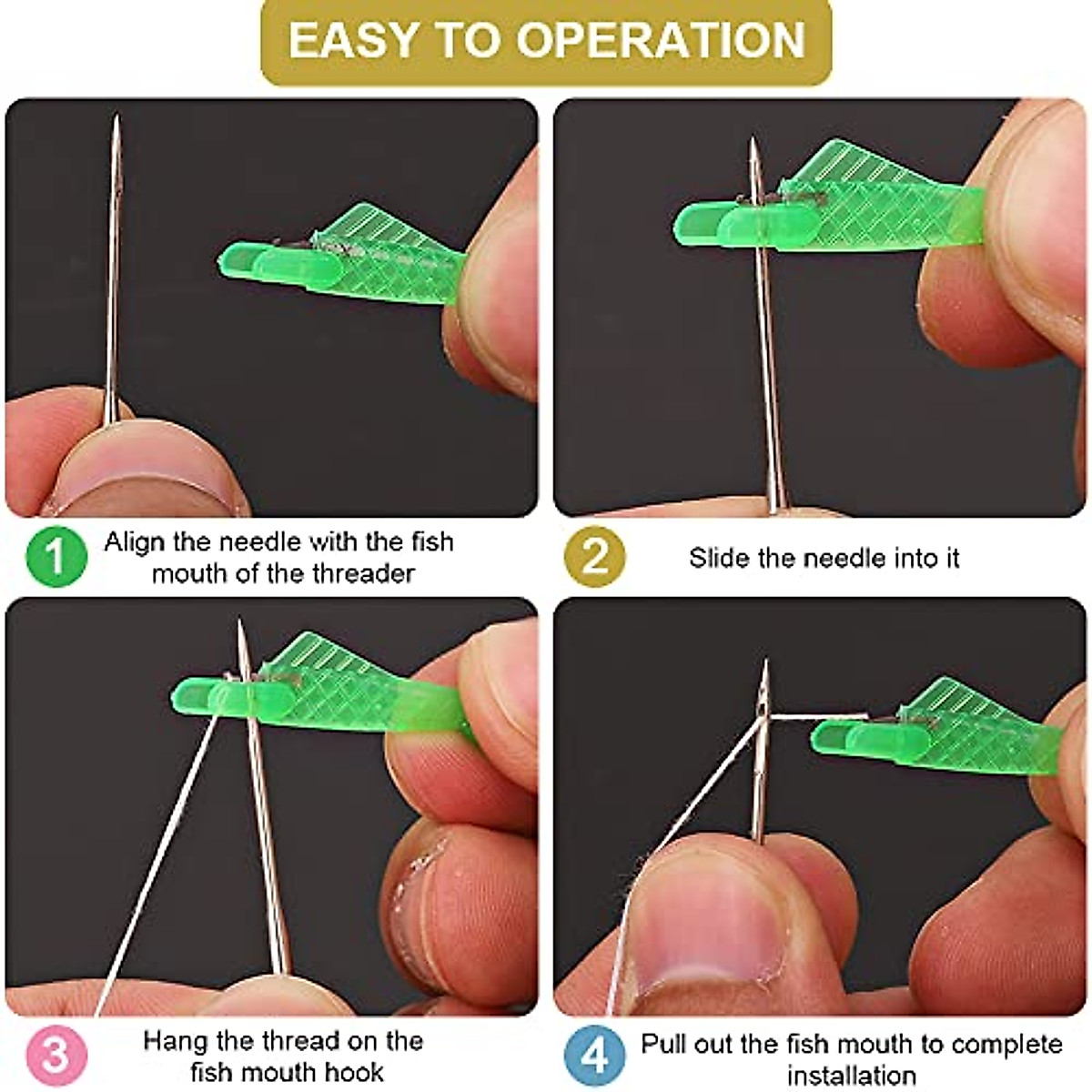 EASY TO OPERATION

1 Align the needle with the fish mouth of the threader

2 Slide the needle into it

3 Hang the thread on the fish mouth hook

4 Pull out the fish mouth to complete installation