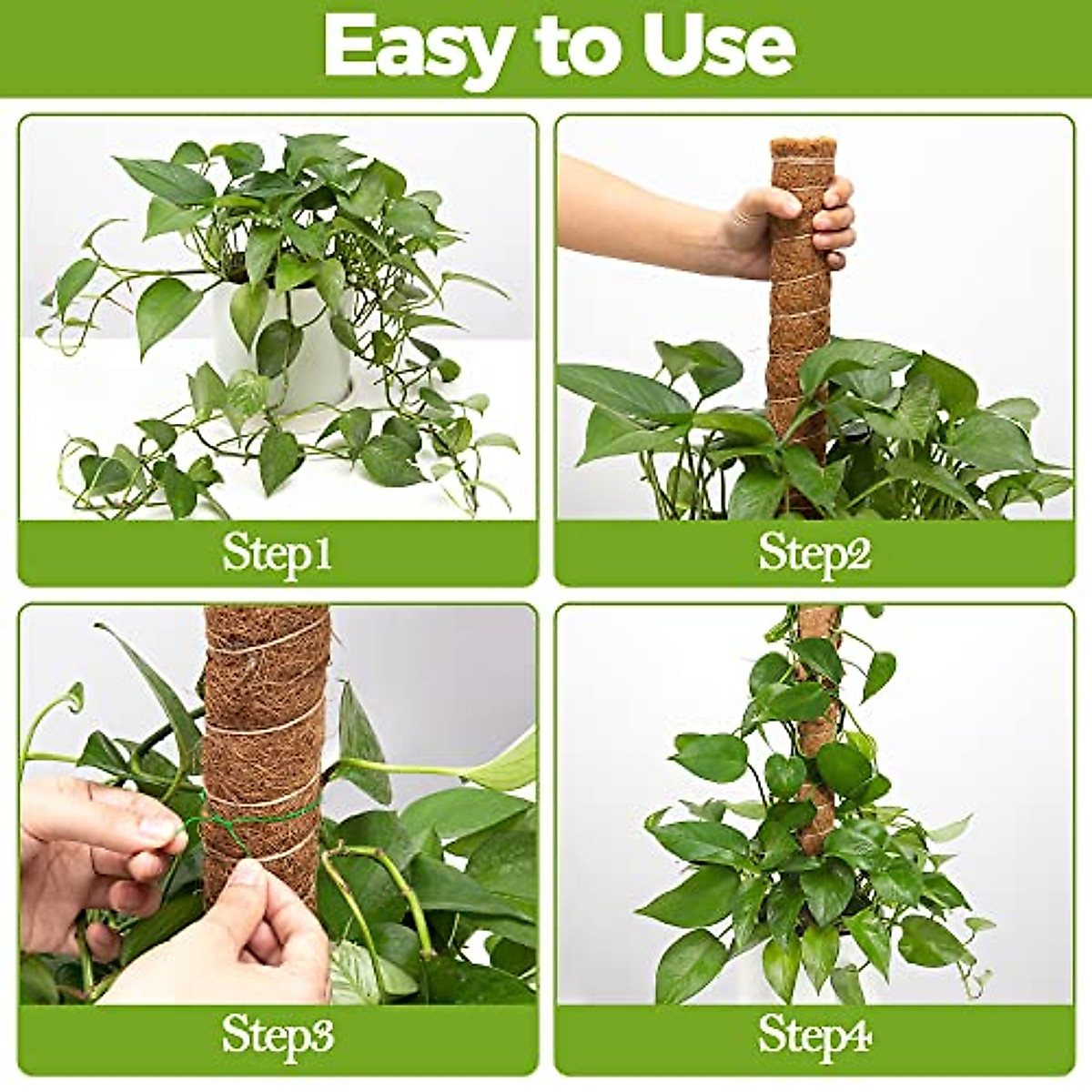 Easy to Use

Step1

Step2

Step3

Step4