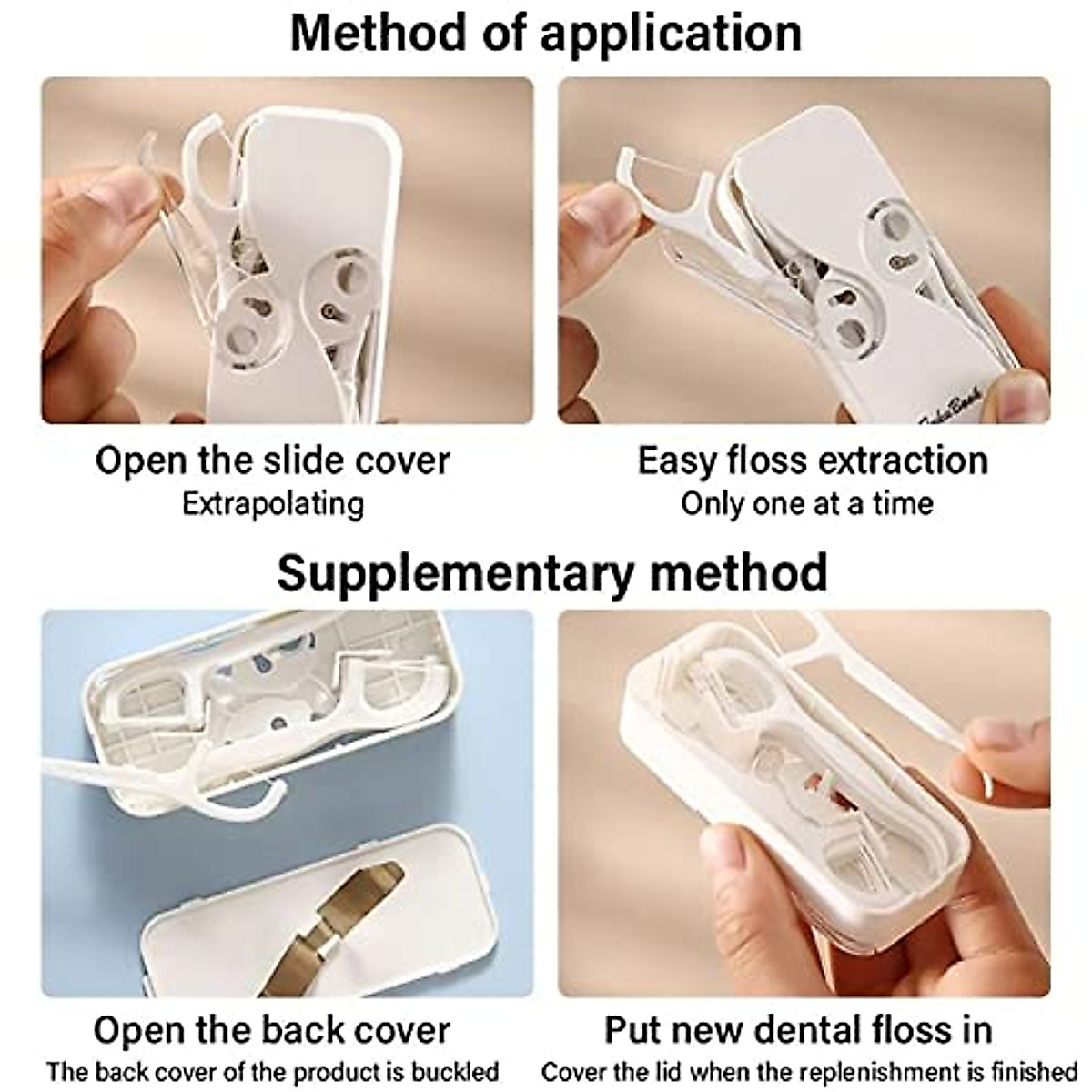 Method of application

Open the slide cover
Extrapolating

Easy floss extraction
Only one at a time

Supplementary method

Open the back cover
The back cover of the product is buckled

Put new dental floss in
Cover the lid when the replenishment is finished