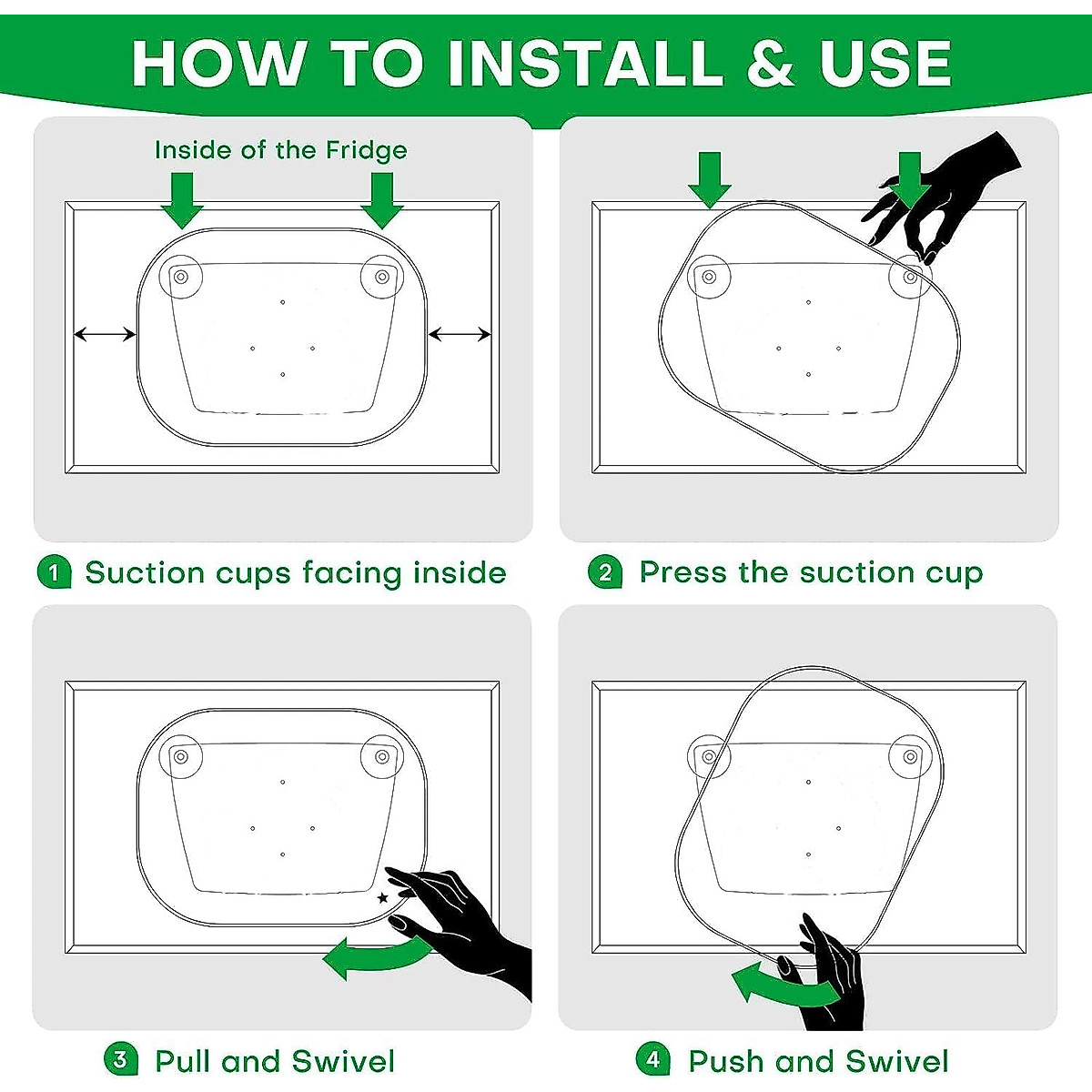 HOW TO INSTALL & USE

Inside of the Fridge

1 Suction cups facing inside

2 Press the suction cup

3 Pull and Swivel

4 Push and Swivel