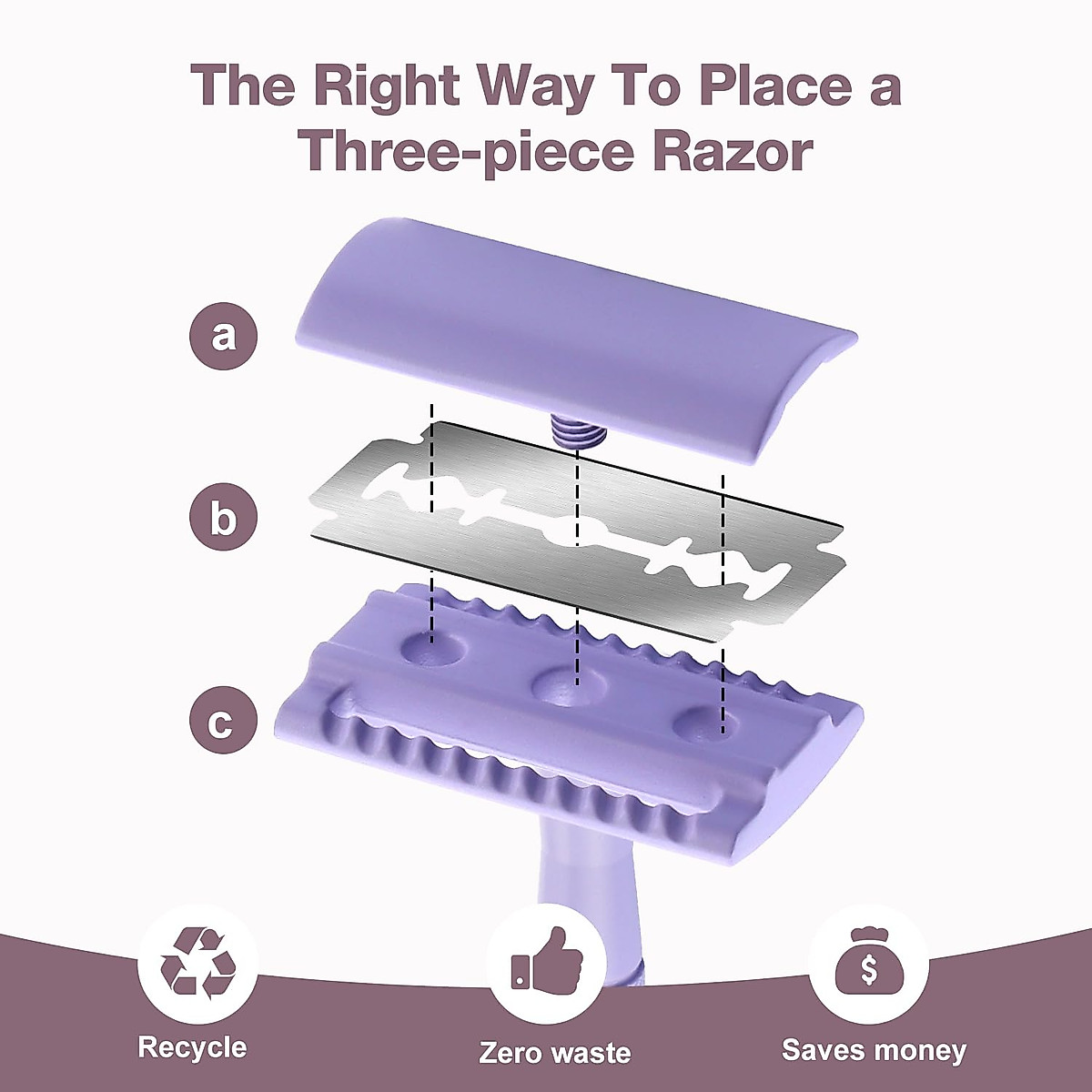 The Right Way To Place a Three-piece Razor

a

b

c

$

Recycle

Zero waste

Saves money