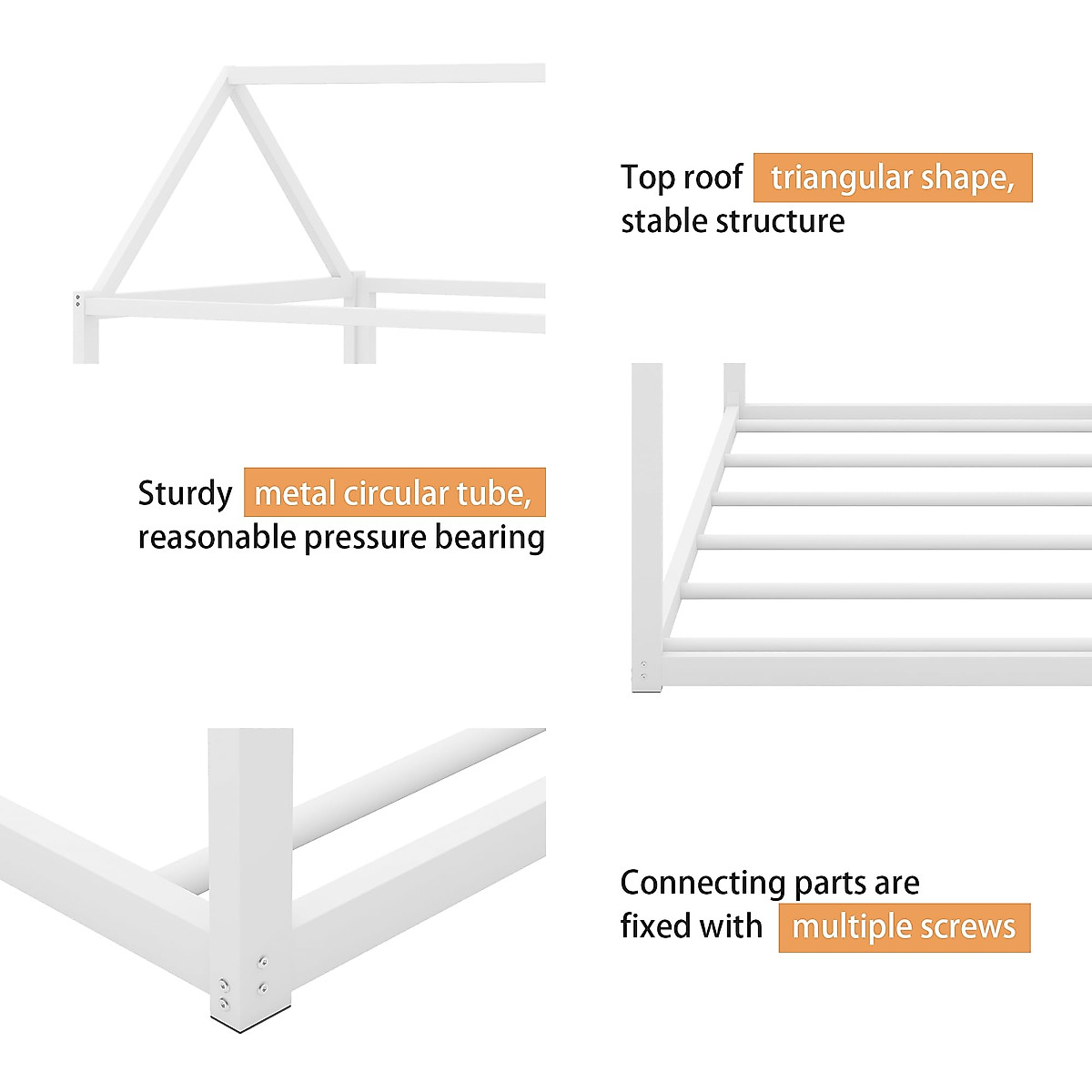 Top roof triangular shape, stable structure

Sturdy metal circular tube, reasonable pressure bearing

Connecting parts are fixed with multiple screws