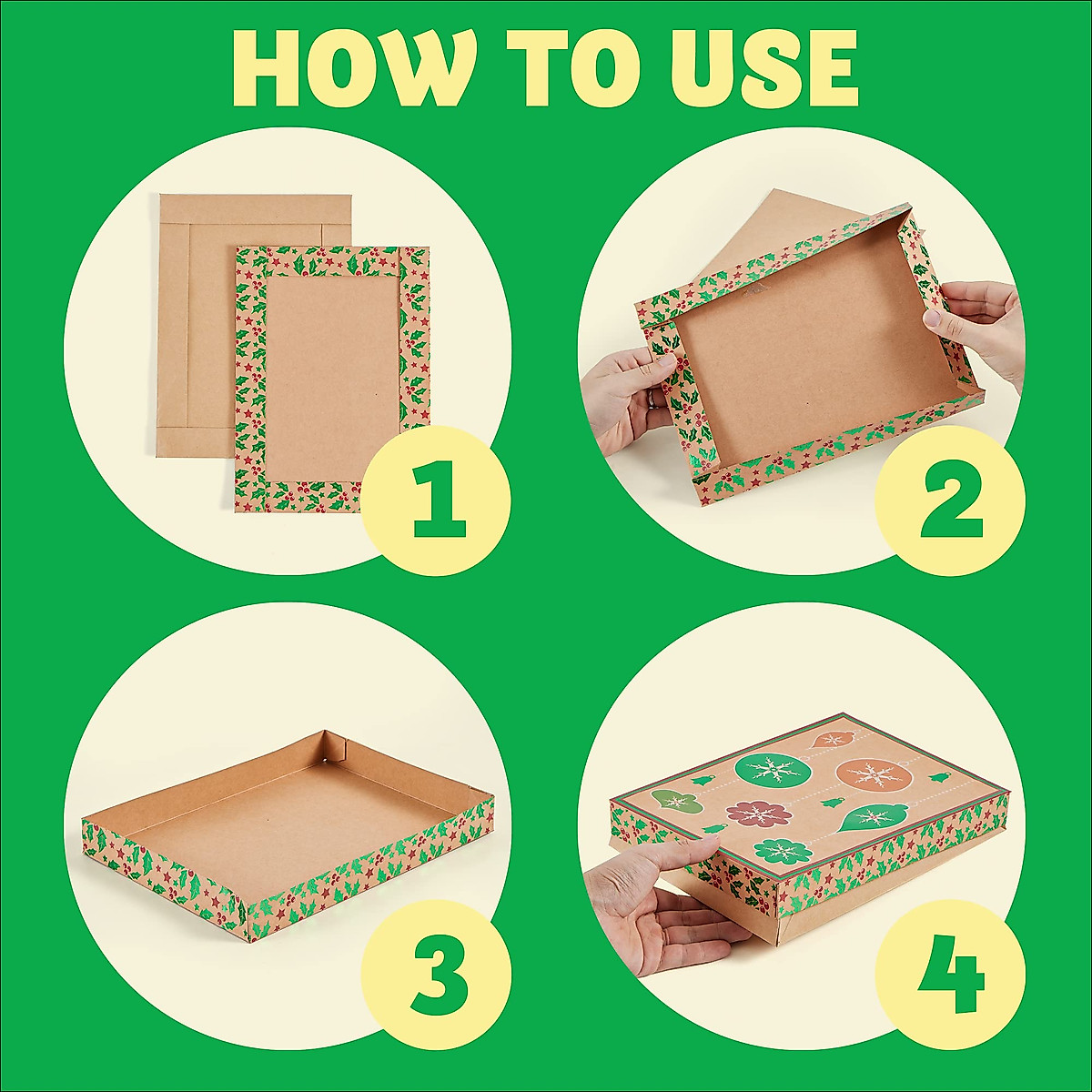 HOW TO USE

1

2

3

4