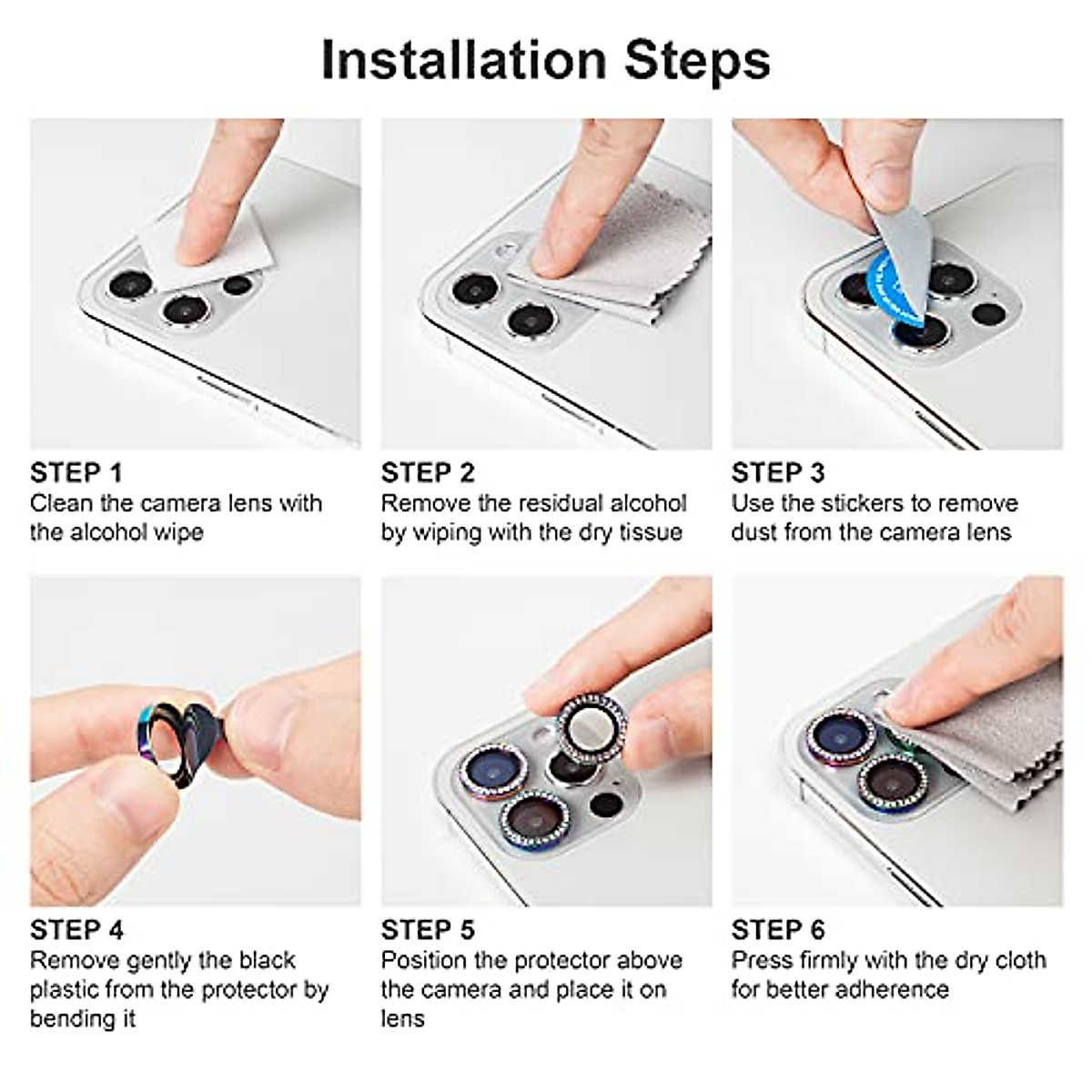 Installation Steps

STEP 1
Clean the camera lens with the alcohol wipe

STEP 2
Remove the residual alcohol by wiping with the dry tissue

STEP 3
Use the stickers to remove dust from the camera lens

STEP 4
Remove gently the black plastic from the protector by bending it

STEP 5
Position the protector above the camera and place it on lens

STEP 6
Press firmly with the dry cloth for better adherence