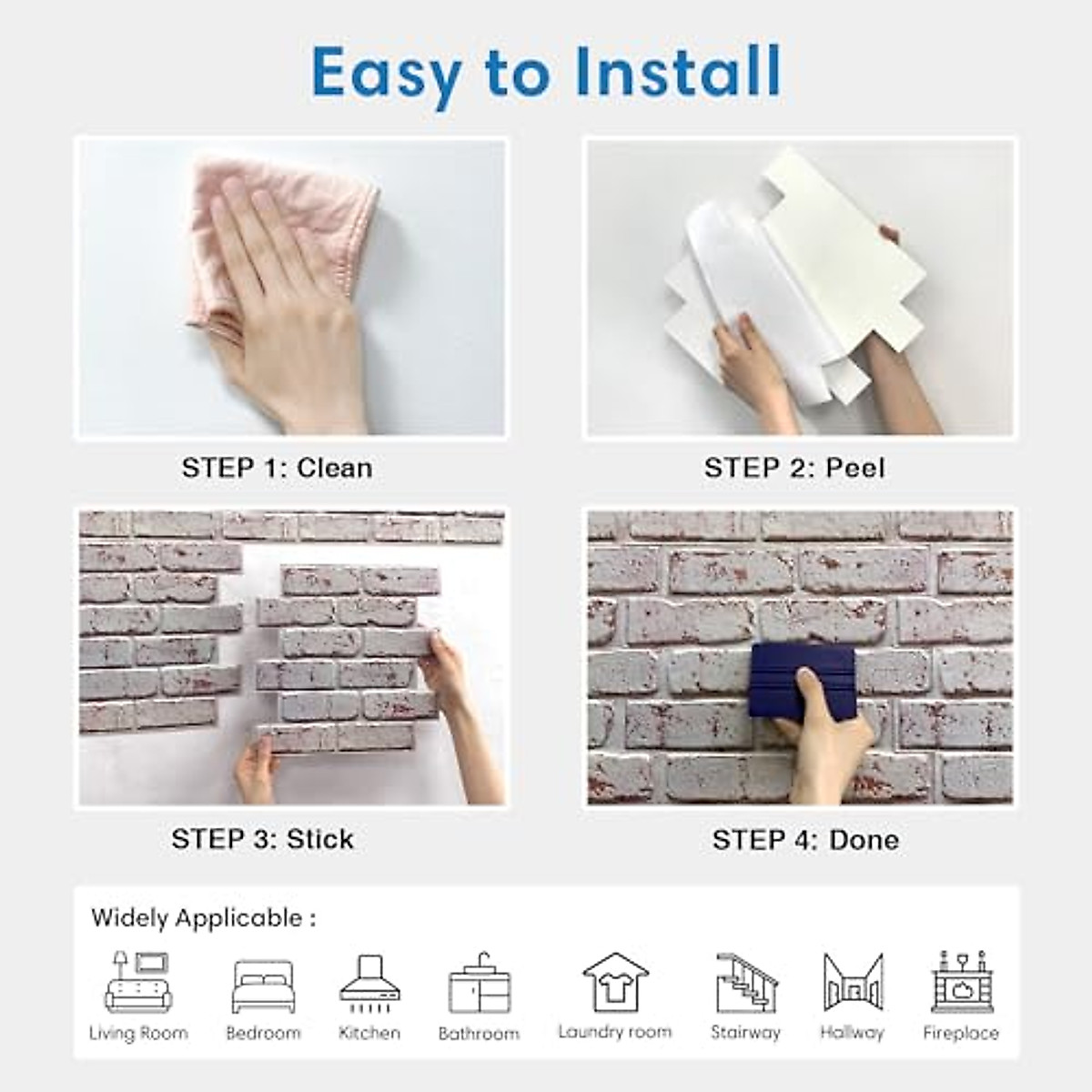 Easy to Install

STEP 1: Clean

STEP 2: Peel

STEP 3: Stick

STEP 4: Done

Widely Applicable :

Living Room
Bedroom
Kitchen
Bathroom
Laundry room
Stairway
Hallway
Fireplace