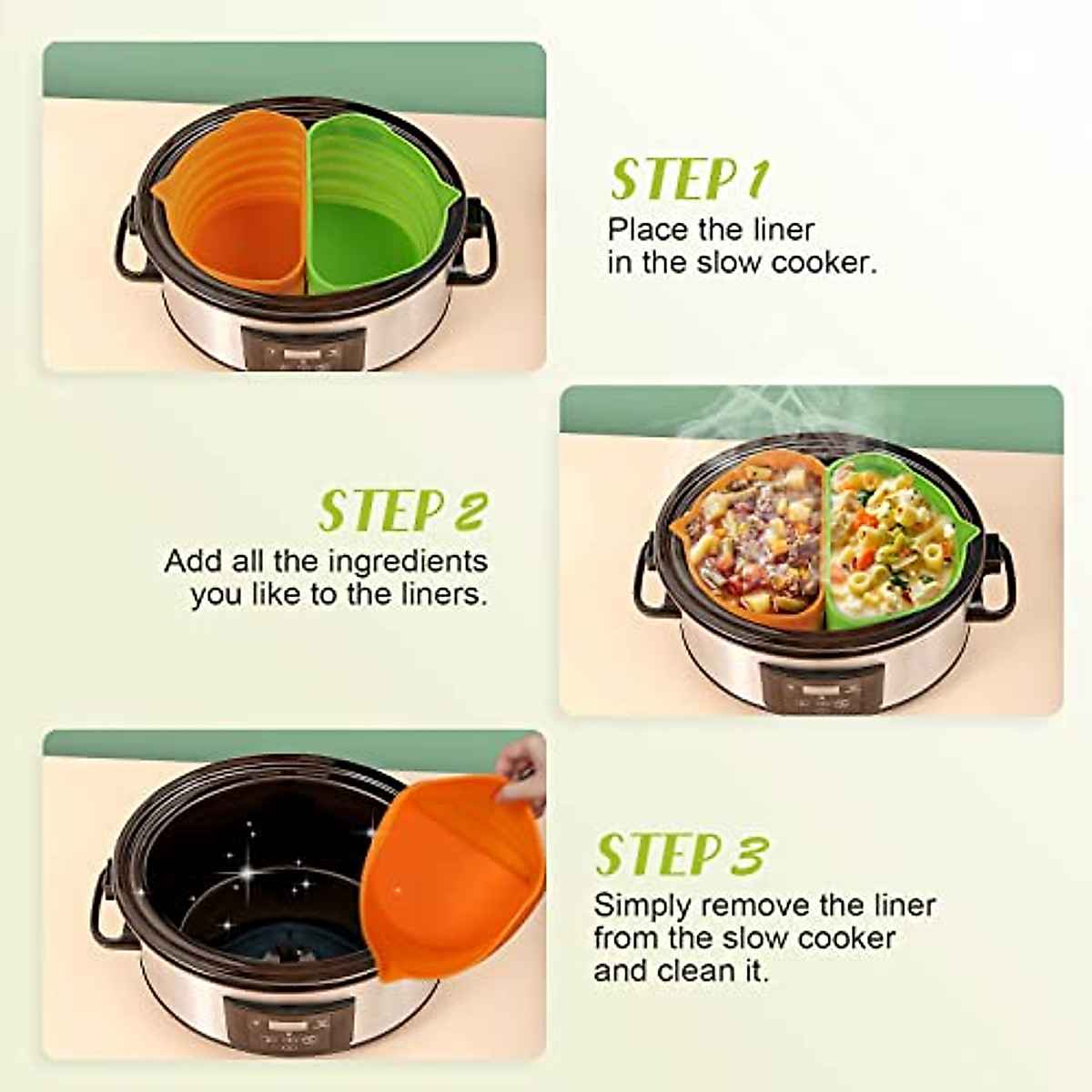 STEP 1
Place the liner in the slow cooker.

STEP 2
Add all the ingredients you like to the liners.

STEP 3
Simply remove the liner from the slow cooker and clean it.