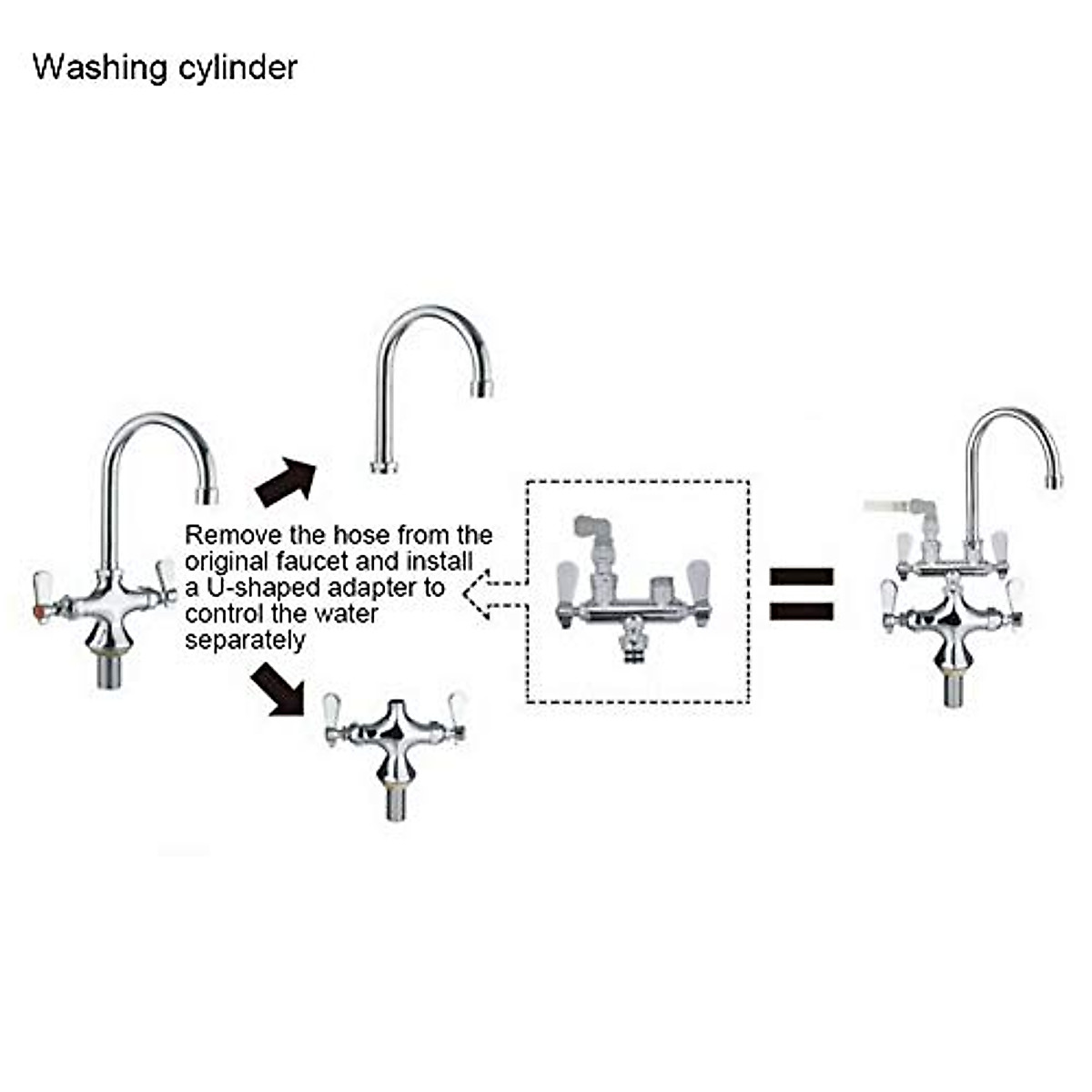 Washing cylinder

Remove the hose from the original faucet and install a U-shaped adapter to control the water separately