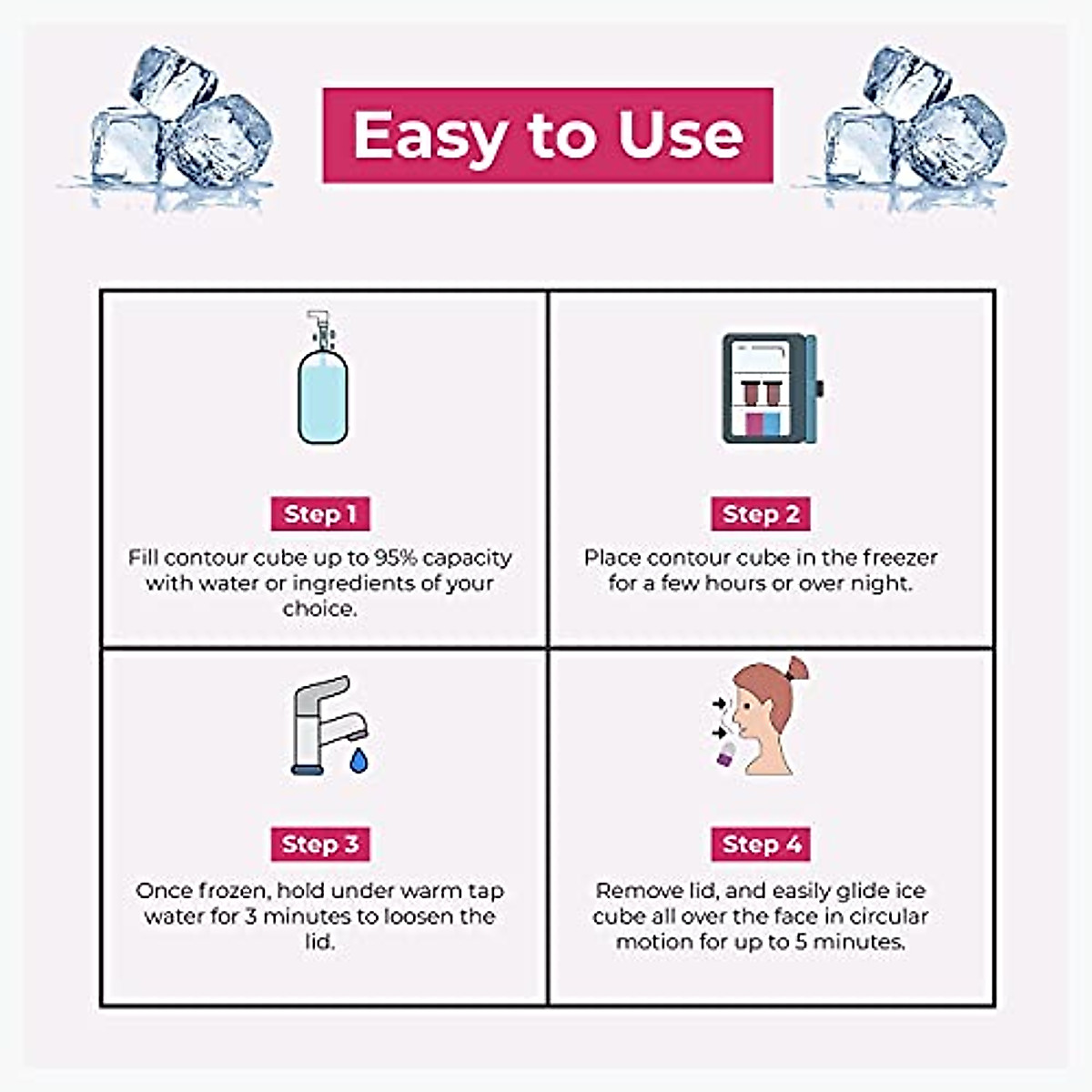 Easy to Use

Step 1
Fill contour cube up to 95% capacity with water or ingredients of your choice.

Step 2
Place contour cube in the freezer for a few hours or over night.

Step 3
Once frozen, hold under warm tap water for 3 minutes to loosen the lid.

Step 4
Remove lid, and easily glide ice cube all over the face in circular motion for up to 5 minutes.