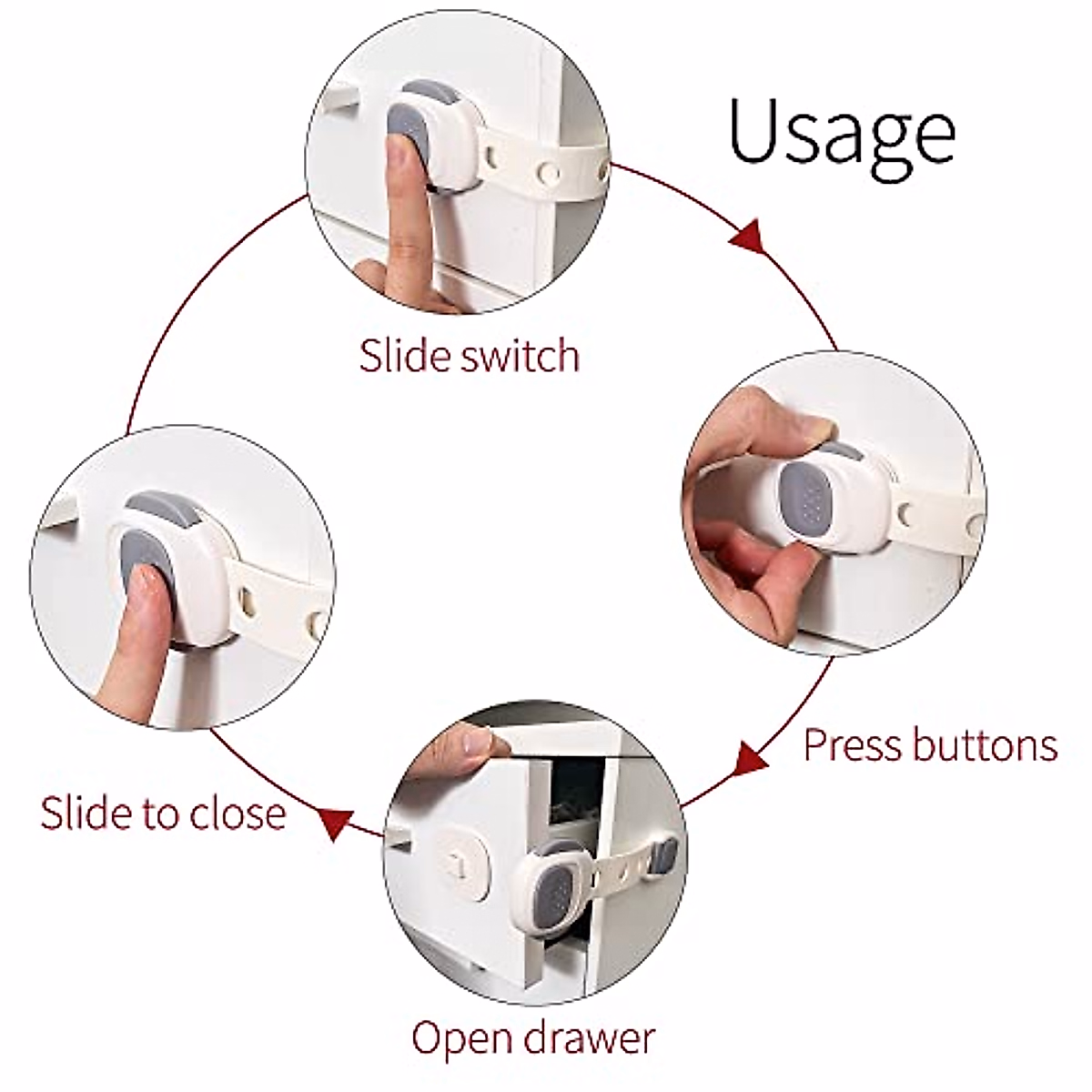 Usage

Slide switch

Press buttons

Open drawer

Slide to close