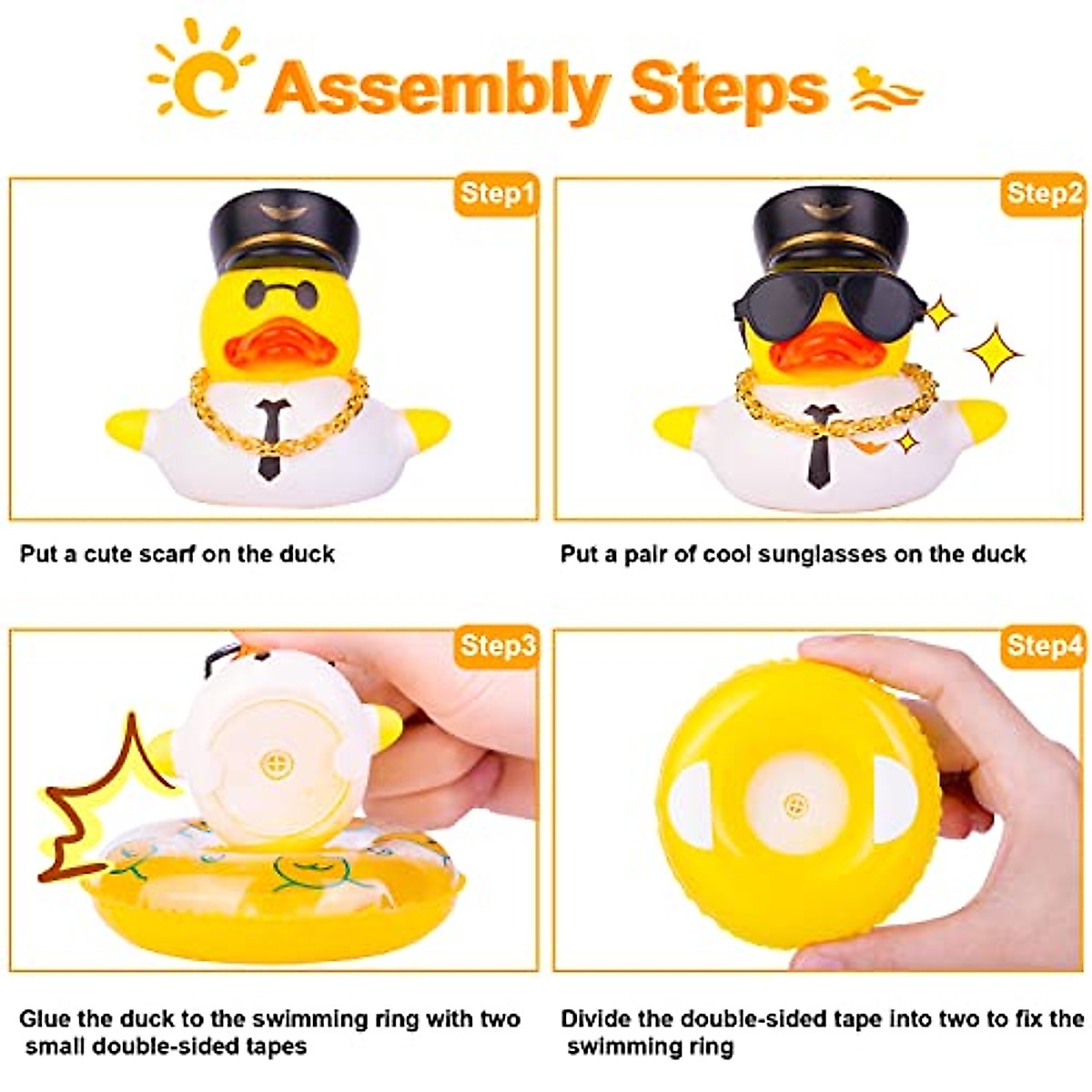 Assembly Steps

Step1

Put a cute scarf on the duck

Step2

Put a pair of cool sunglasses on the duck

Step3

Glue the duck to the swimming ring with two small double-sided tapes

Step4

Divide the double-sided tape into two to fix the swimming ring