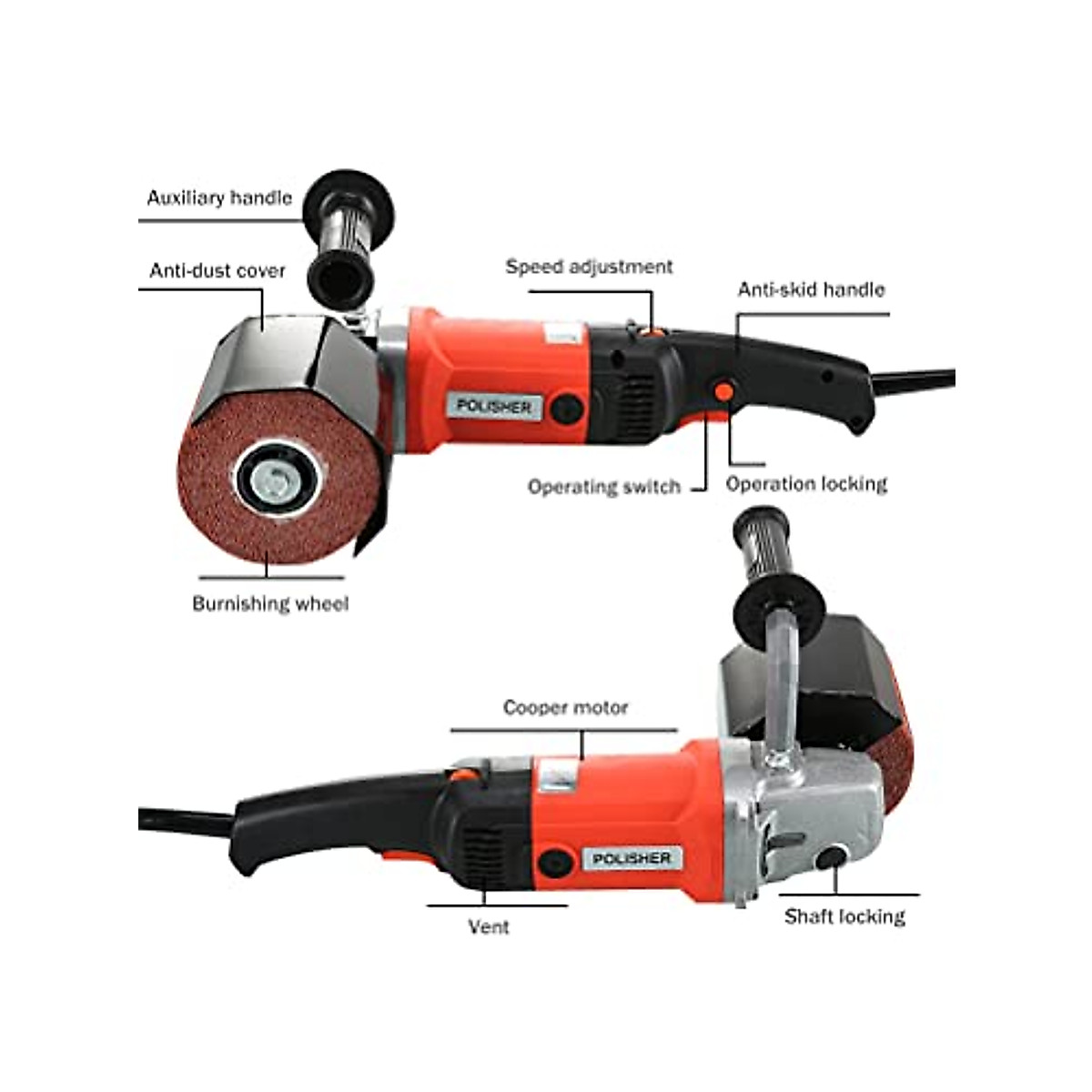 Auxiliary handle

Anti-dust cover

Speed adjustment

Anti-skid handle

POLISHER

Operating switch

Operation locking

Burnishing wheel

Cooper motor

POLISHER

Vent

Shaft locking