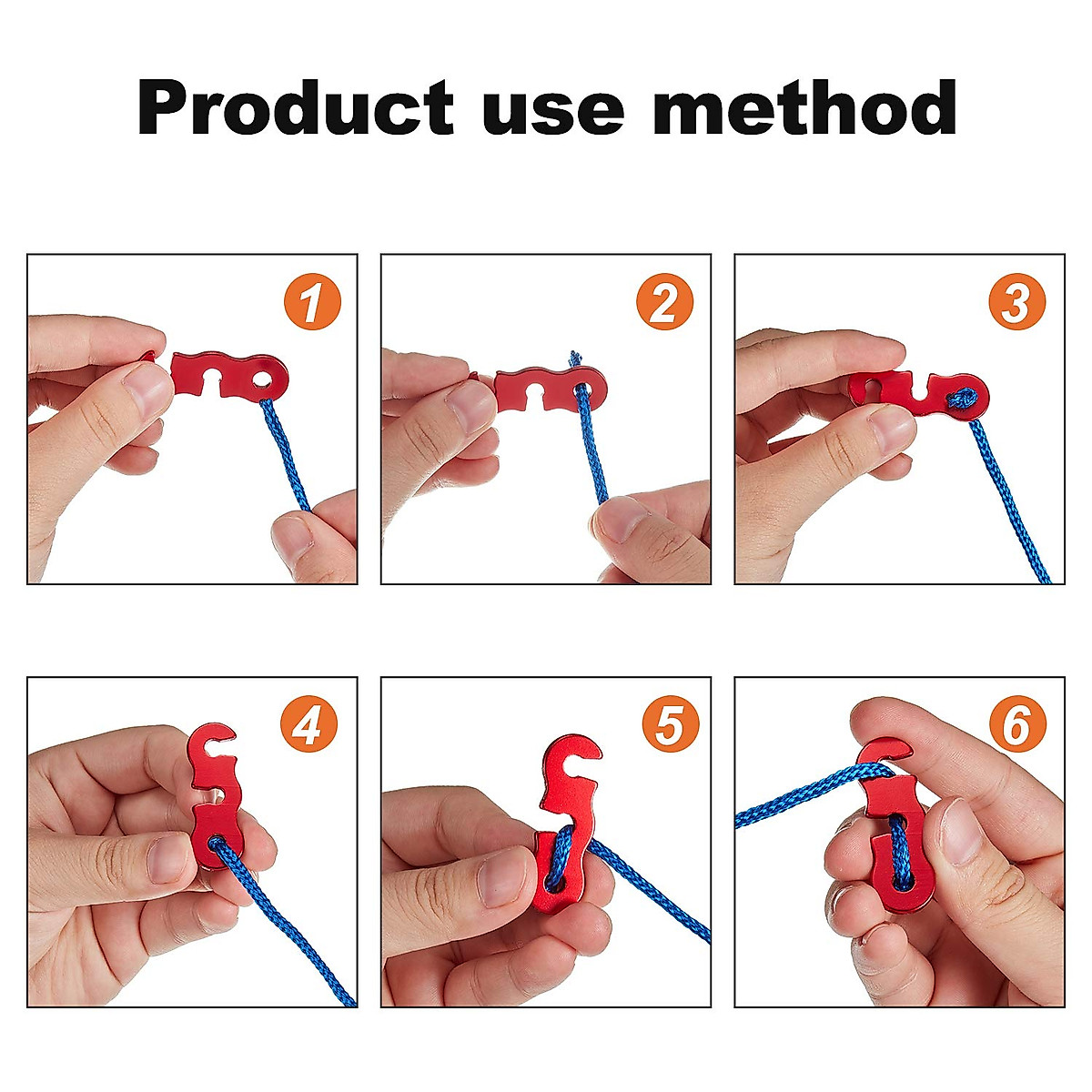 Product use method

1

2

3

4

5

6