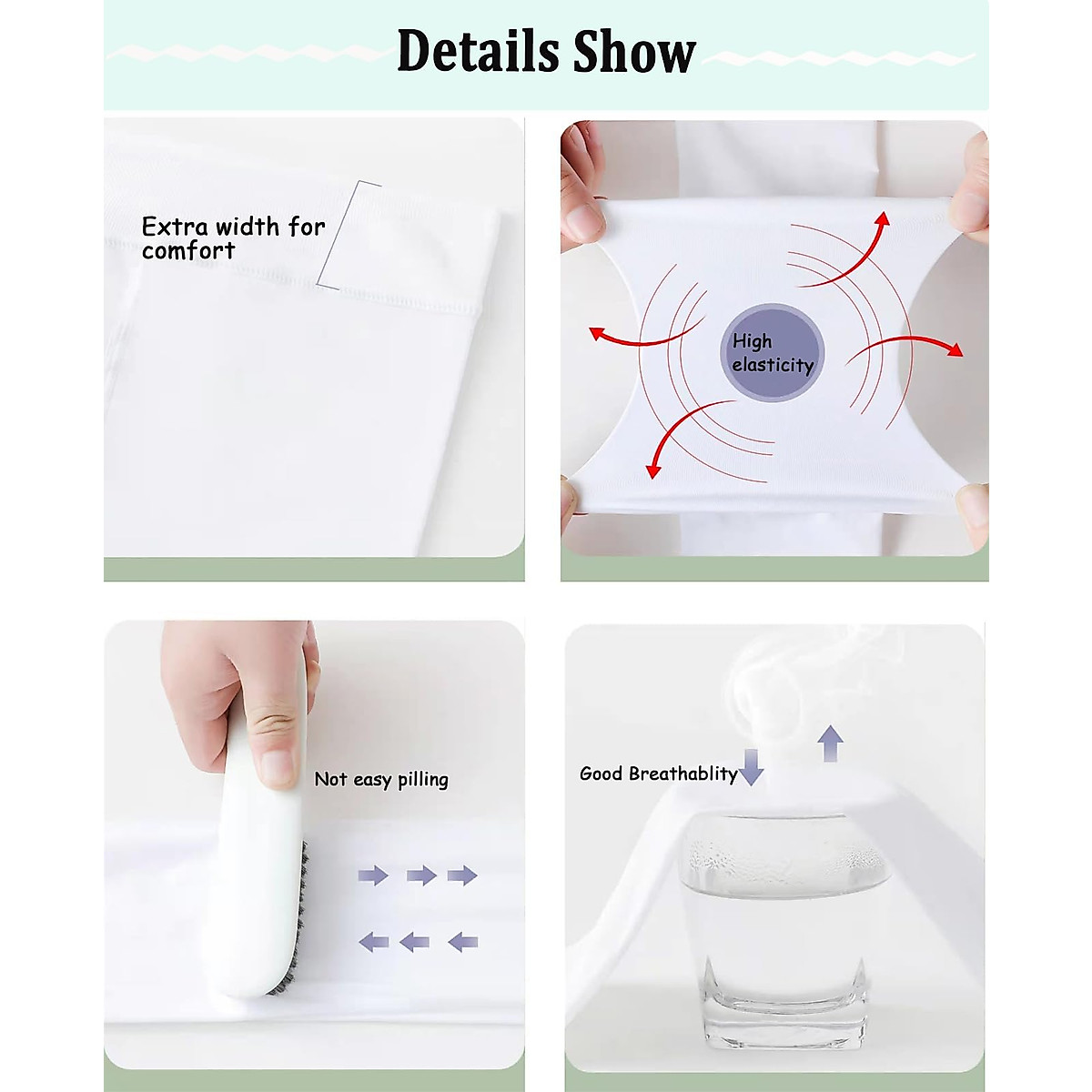 Details Show

Extra width for comfort

High elasticity

Not easy pilling

Good Breathablity