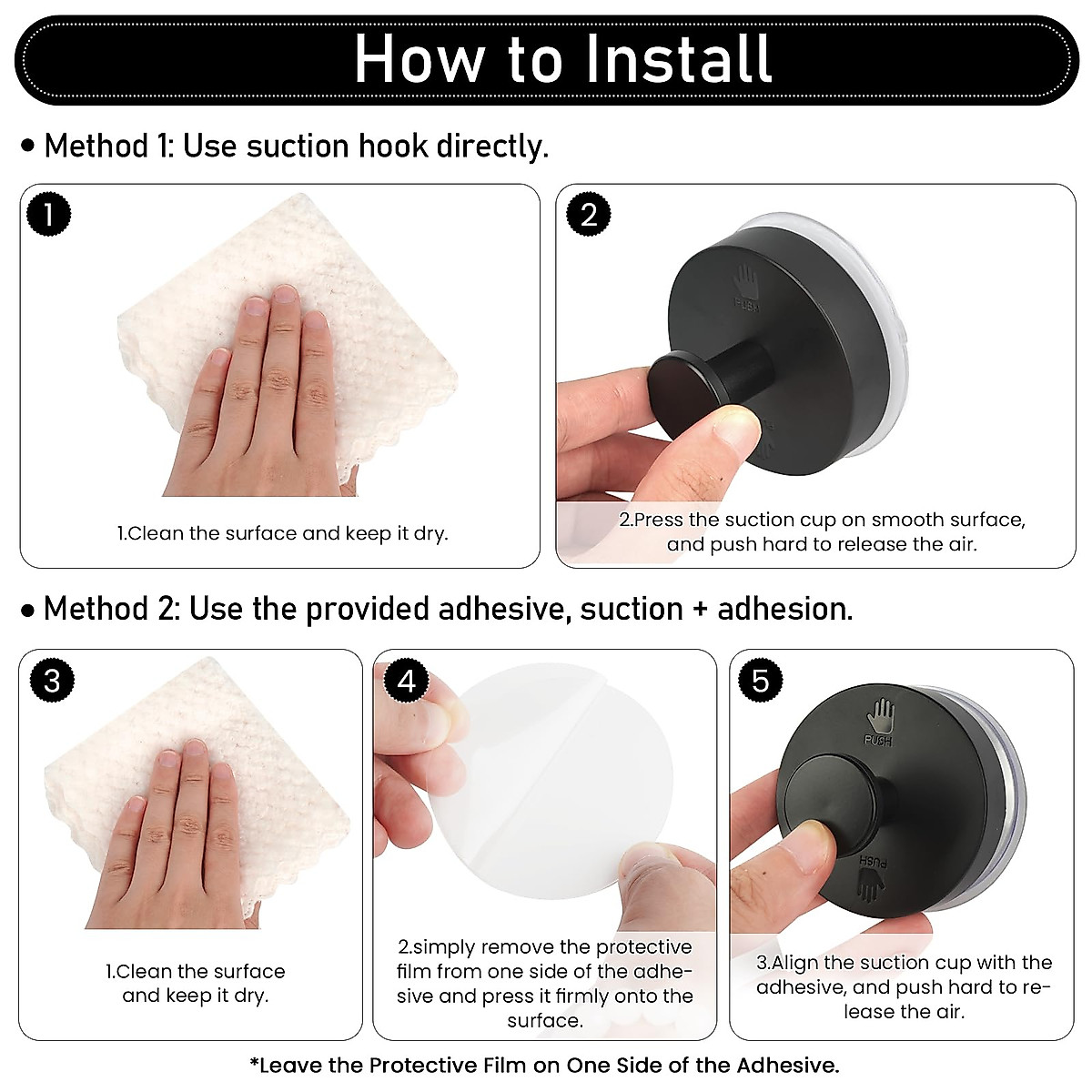 How to Install

• Method 1: Use suction hook directly.

1

1.Clean the surface and keep it dry.

2

PUSH

2.Press the suction cup on smooth surface, and push hard to release the air.

• Method 2: Use the provided adhesive, suction + adhesion.

3

1.Clean the surface and keep it dry.

4

2.simply remove the protective film from one side of the adhesive and press it firmly onto the surface.

5

PUSH

PUSH

3.Align the suction cup with the adhesive, and push hard to release the air.

*Leave the Protective Film on One Side of the Adhesive.