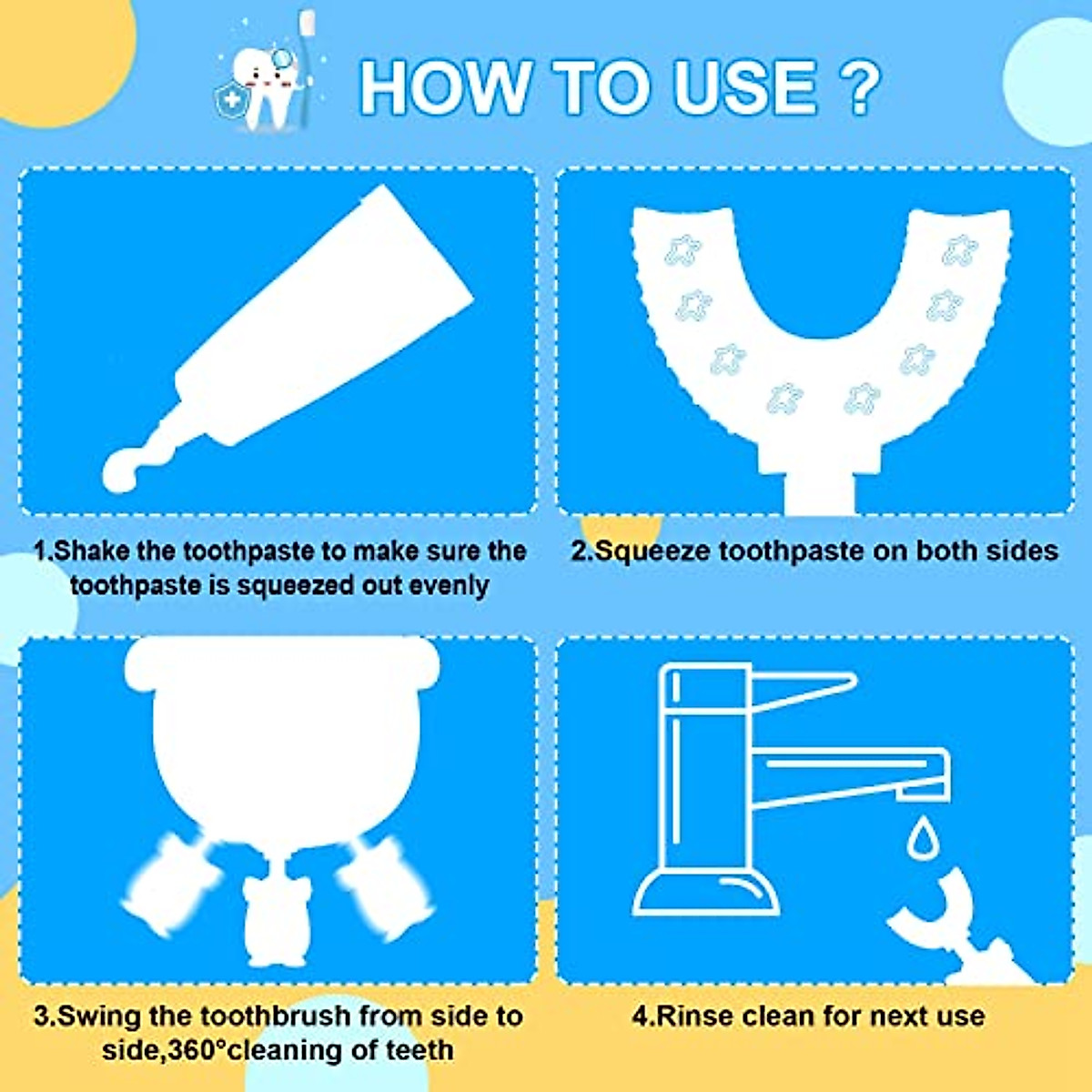 HOW TO USE ?

1.Shake the toothpaste to make sure the toothpaste is squeezed out evenly

2.Squeeze toothpaste on both sides

3.Swing the toothbrush from side to side,360°cleaning of teeth

4.Rinse clean for next use