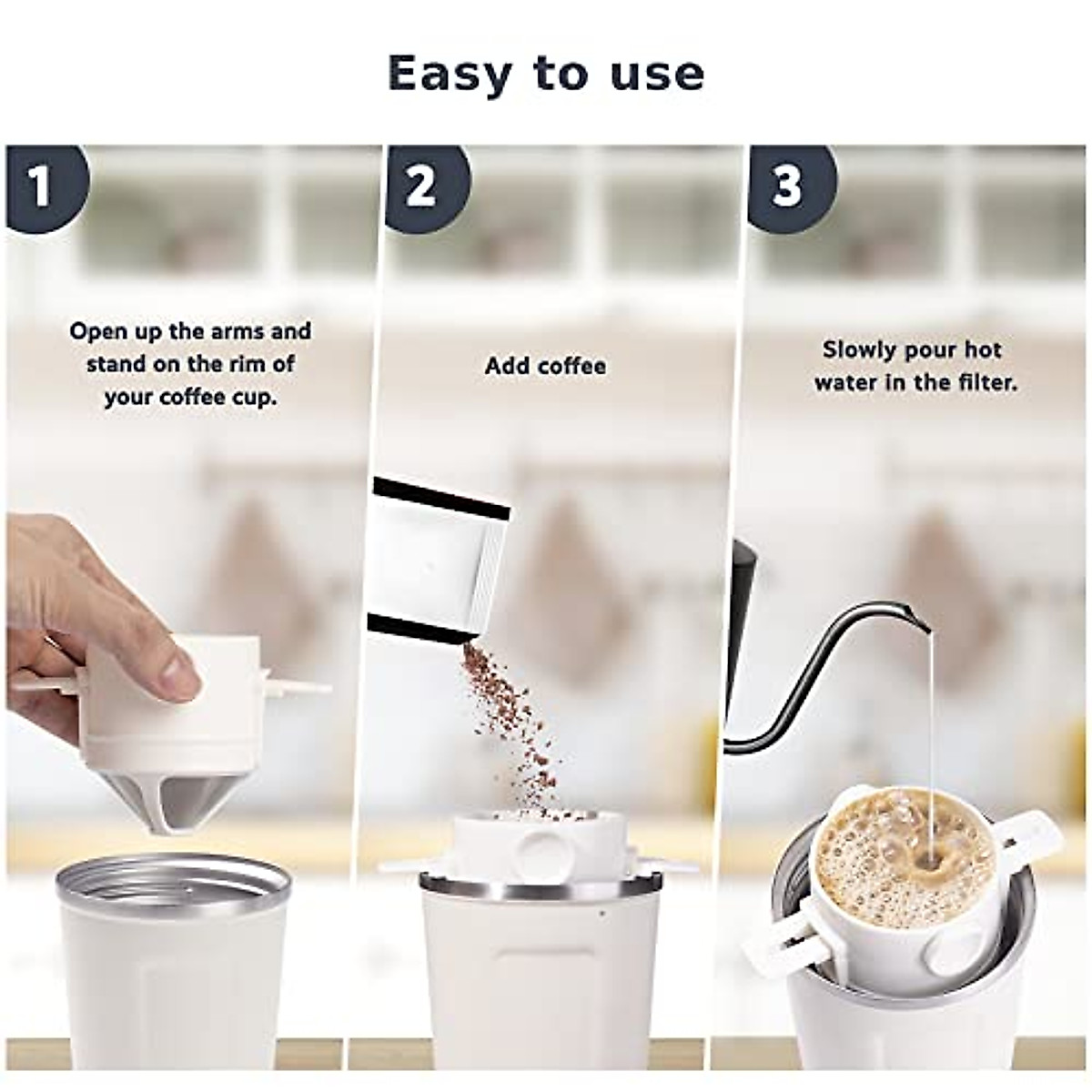 Easy to use

1

Open up the arms and stand on the rim of your coffee cup.

2

Add coffee

3

Slowly pour hot water in the filter.