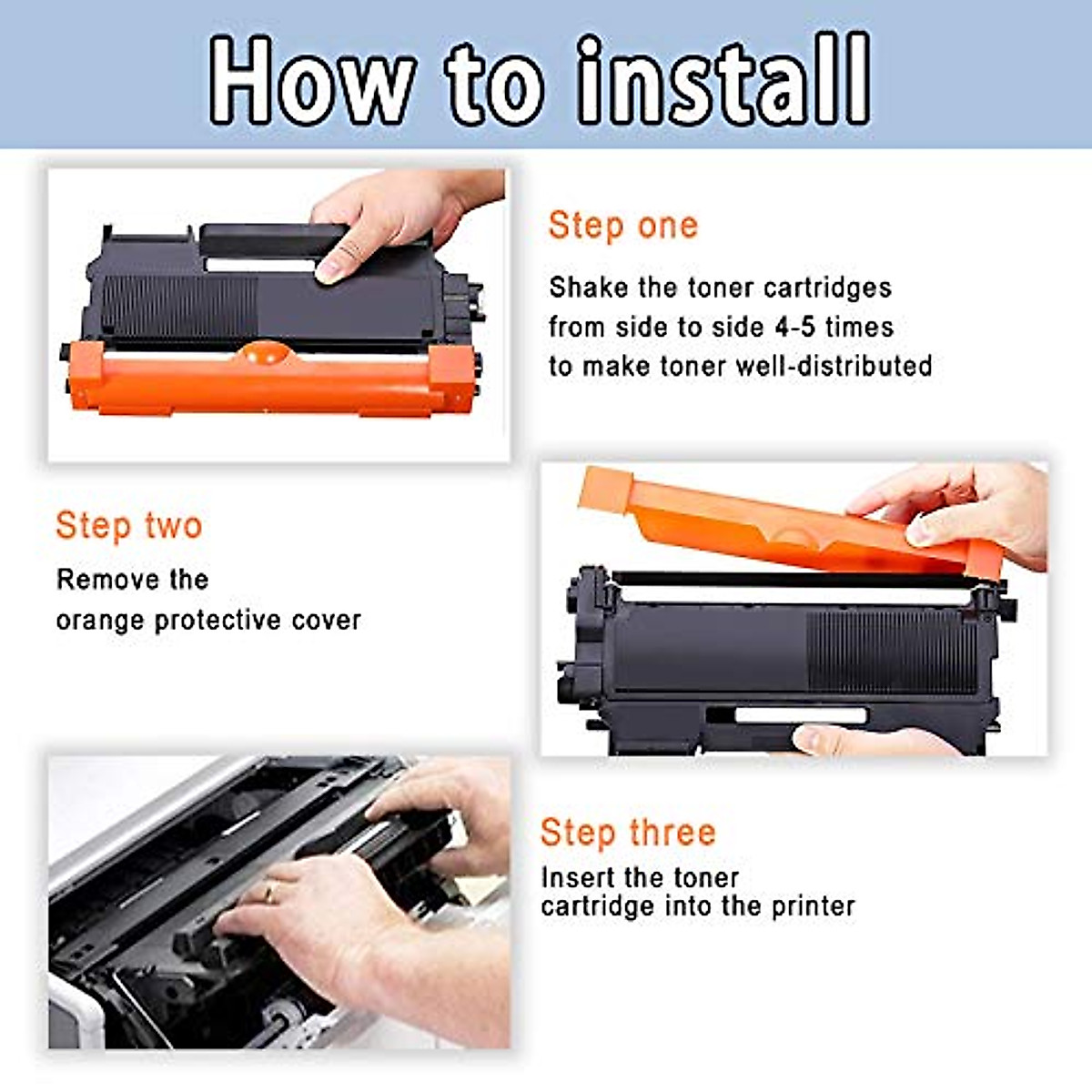 How to install

Step one

Shake the toner cartridges from side to side 4-5 times to make toner well-distributed

Step two

Remove the orange protective cover

Step three

Insert the toner cartridge into the printer