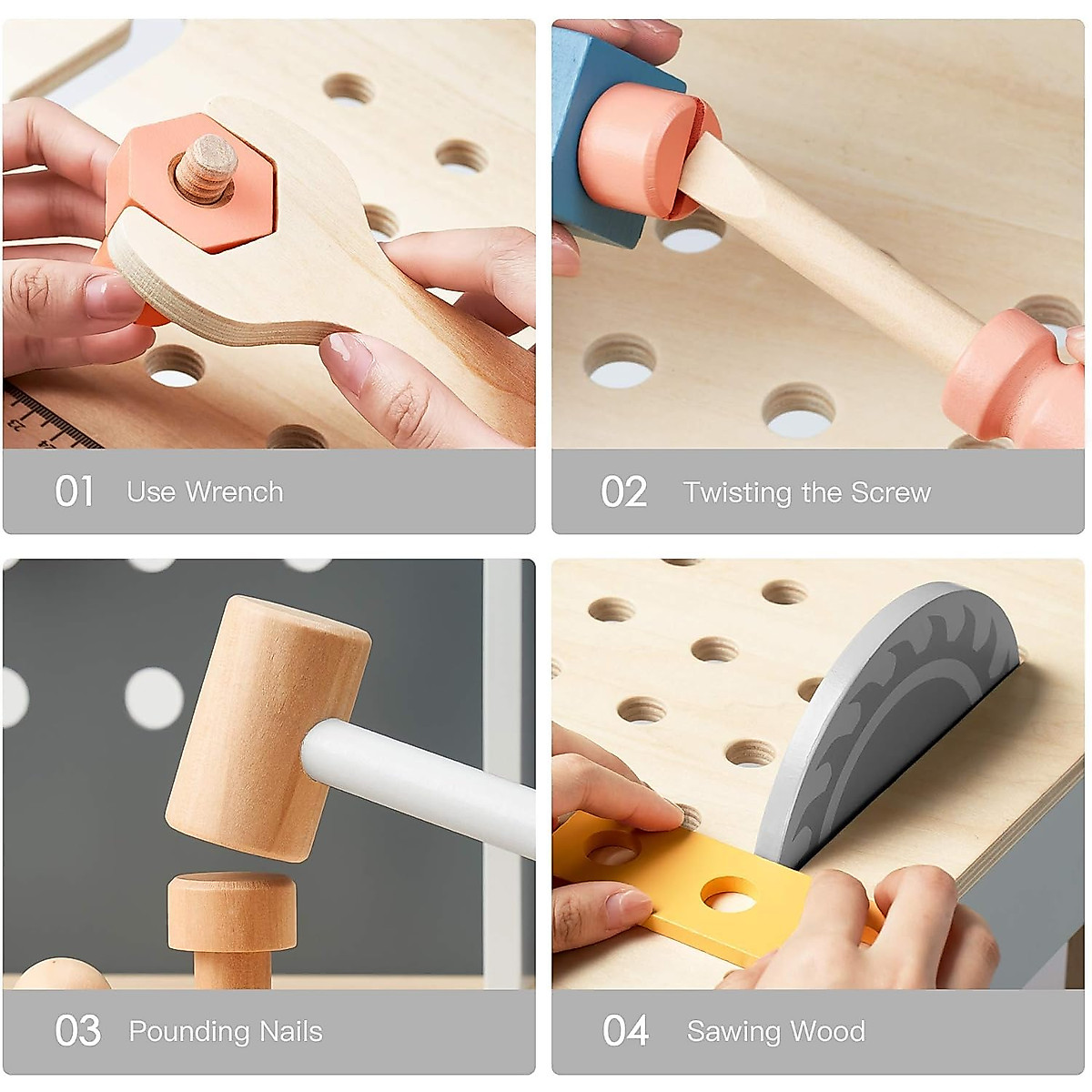 01 Use Wrench

02 Twisting the Screw

03 Pounding Nails

04 Sawing Wood