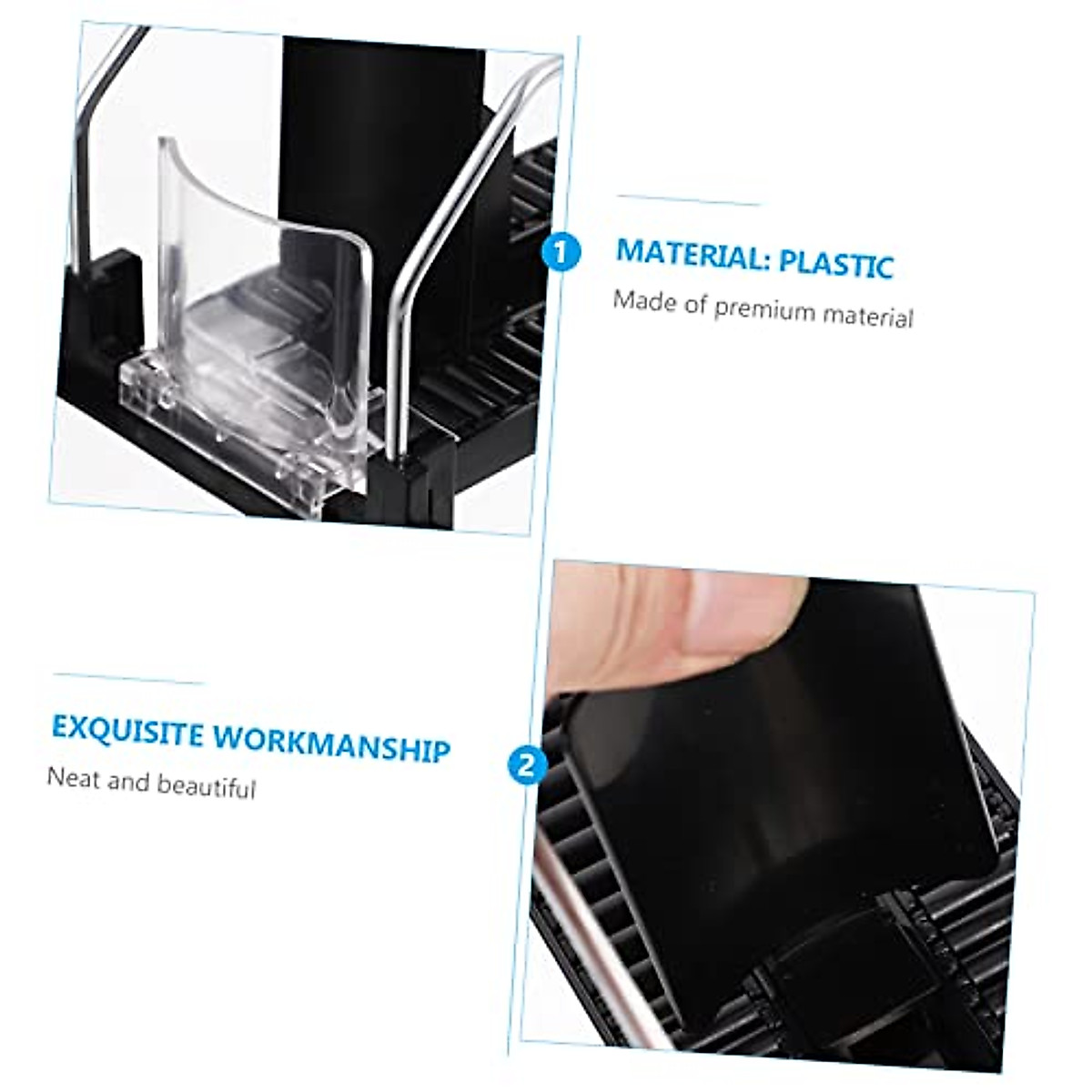 1

MATERIAL: PLASTIC

Made of premium material

EXQUISITE WORKMANSHIP

Neat and beautiful

2