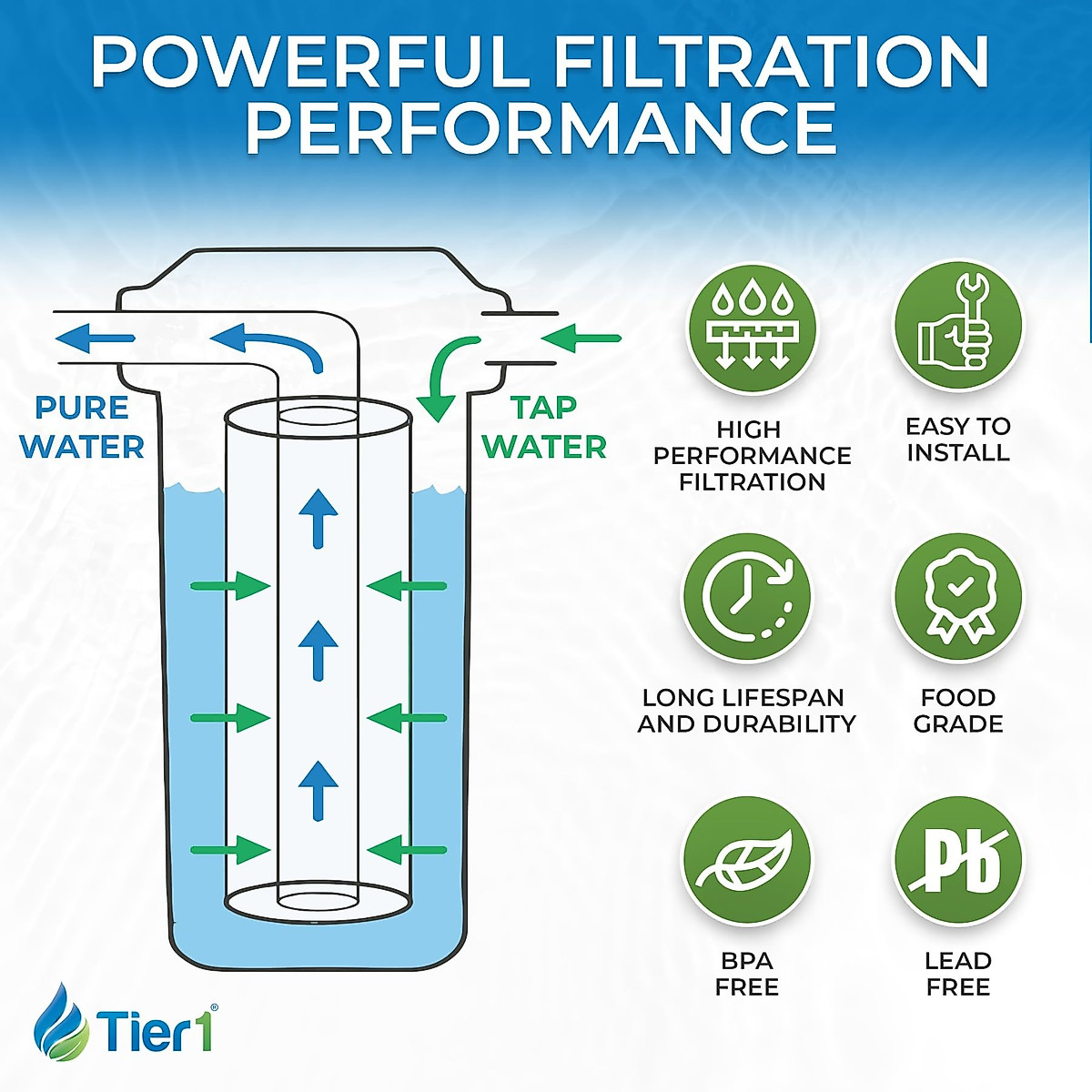 POWERFUL FILTRATION PERFORMANCE

PURE WATER

TAP WATER

HIGH PERFORMANCE FILTRATION

EASY TO INSTALL

LONG LIFESPAN AND DURABILITY

FOOD GRADE

BPA FREE

Pb

LEAD FREE

Tier1®