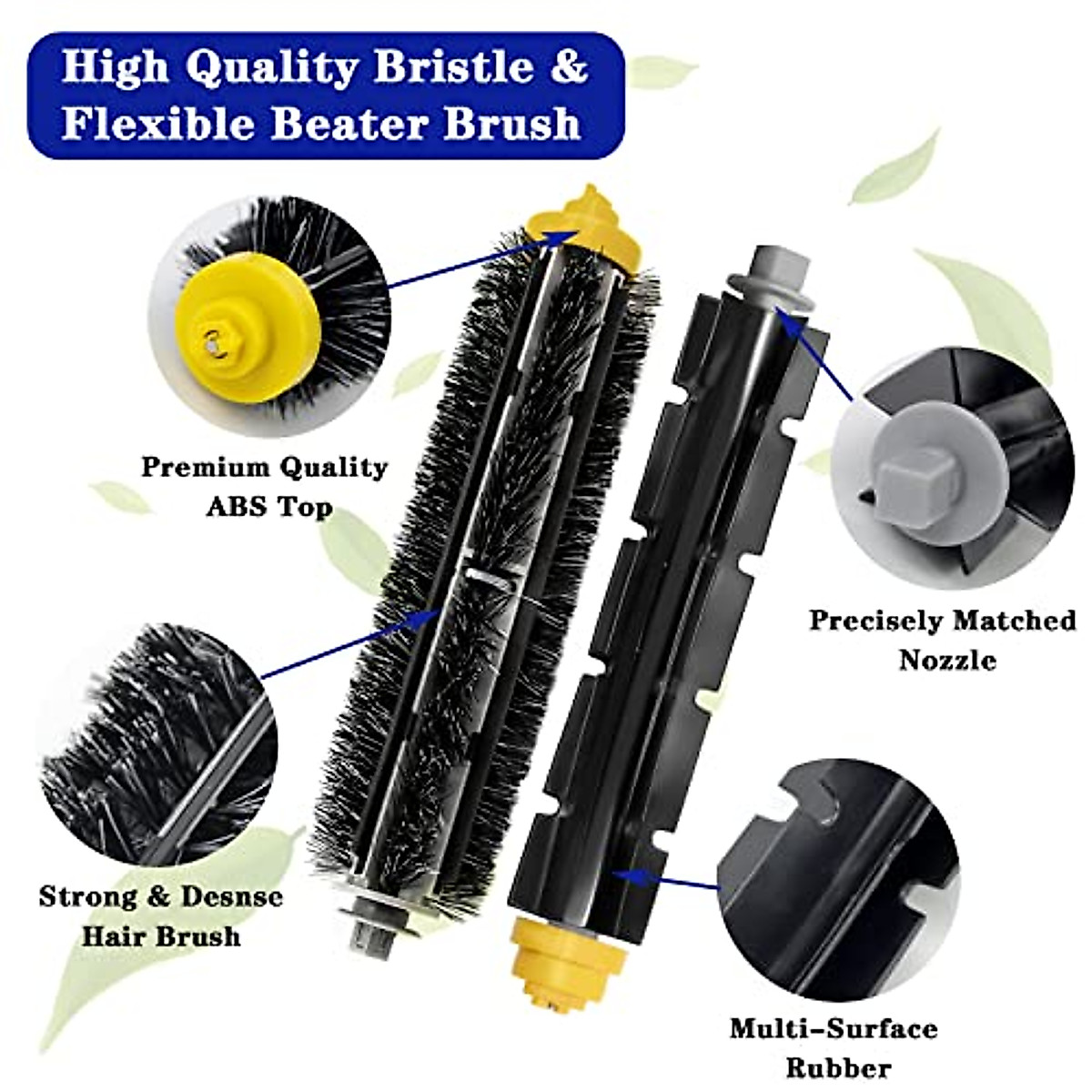 High Quality Bristle & Flexible Beater Brush

Premium Quality ABS Top

Precisely Matched Nozzle

Strong & Desnse Hair Brush

Multi-Surface Rubber