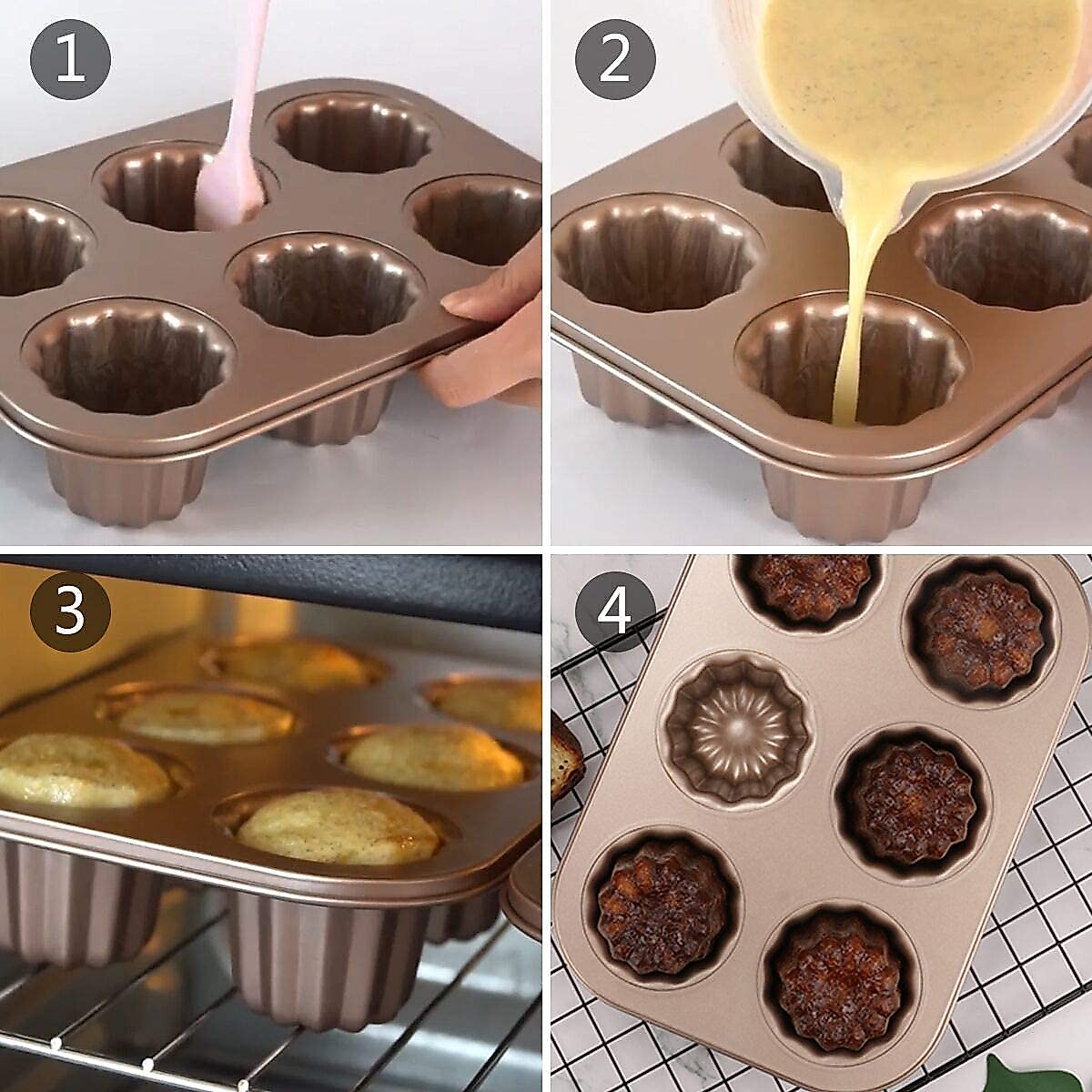 1

2

3

4