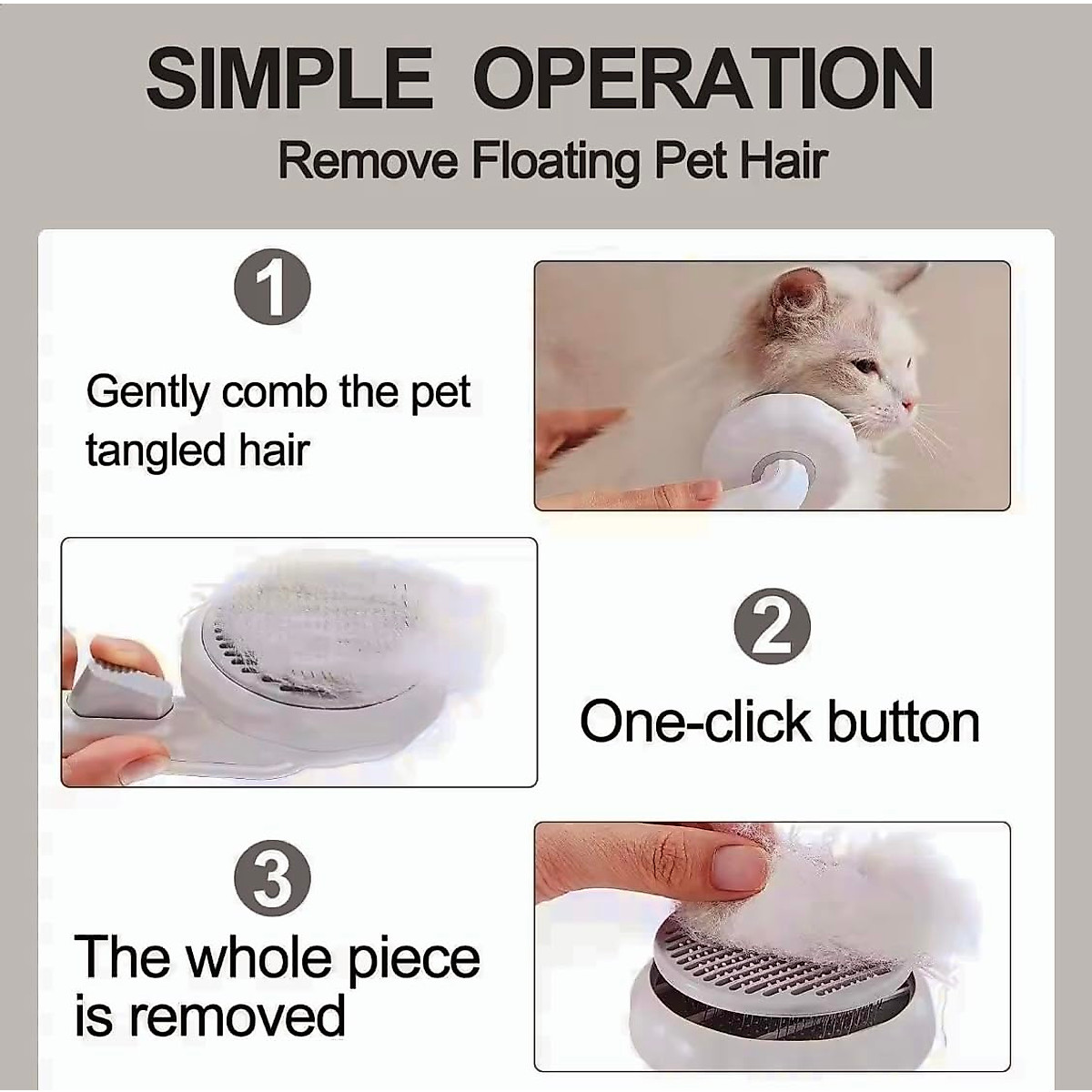 SIMPLE OPERATION

Remove Floating Pet Hair

1

Gently comb the pet tangled hair

2

One-click button

3

The whole piece is removed