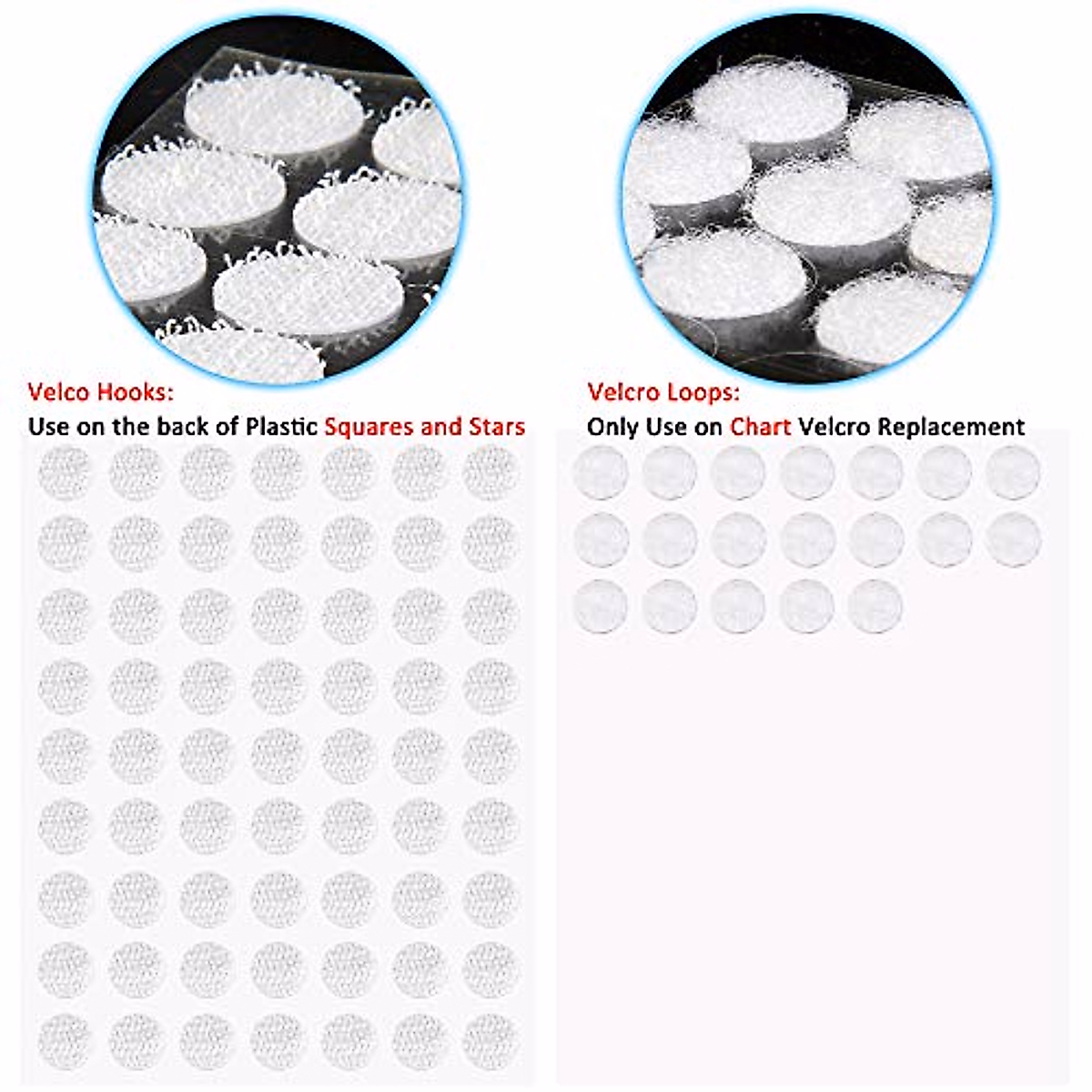 Velco Hooks:
Use on the back of Plastic Squares and Stars

Velcro Loops:
Only Use on Chart Velcro Replacement