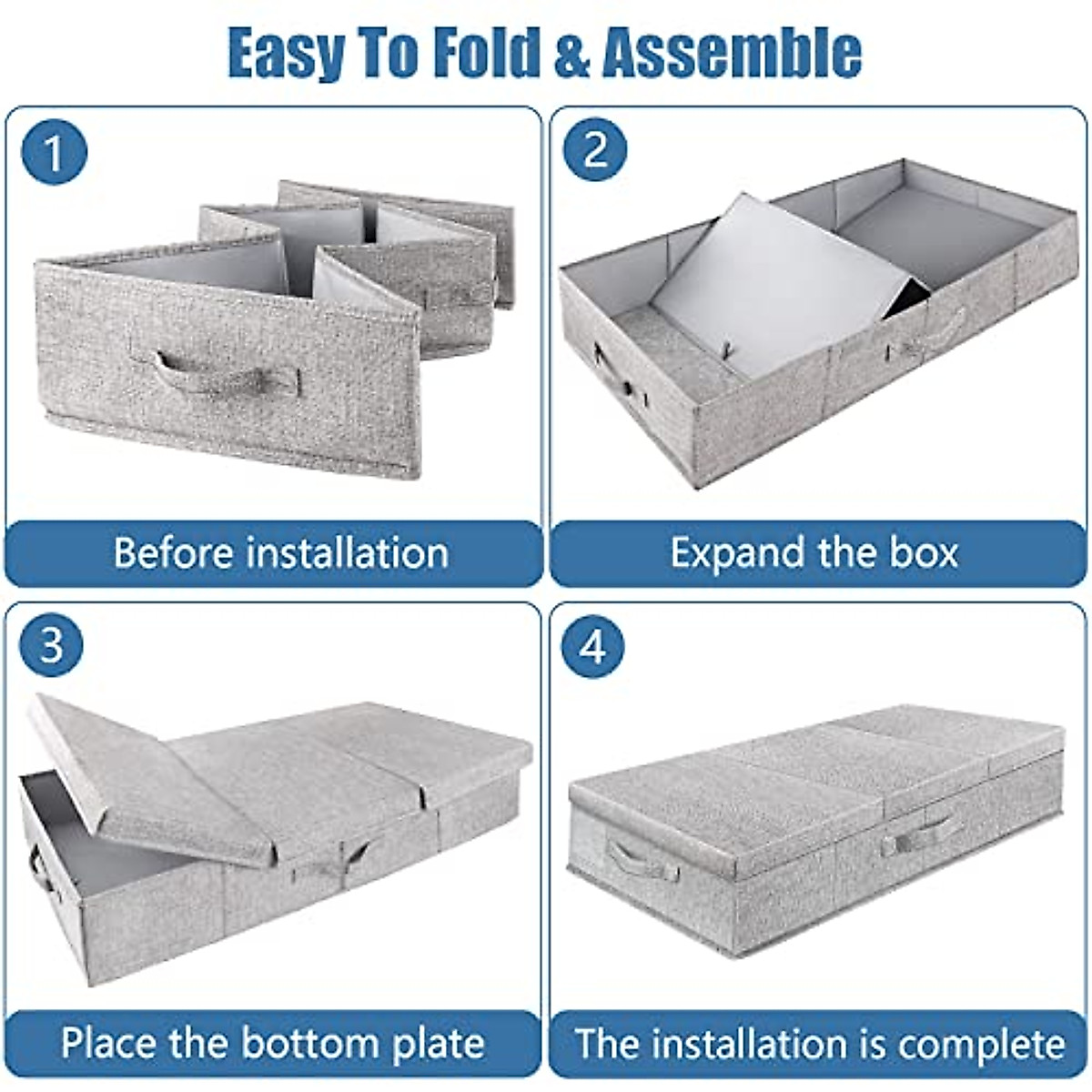 Easy To Fold & Assemble

1

Before installation

2

Expand the box

3

Place the bottom plate

4

The installation is complete