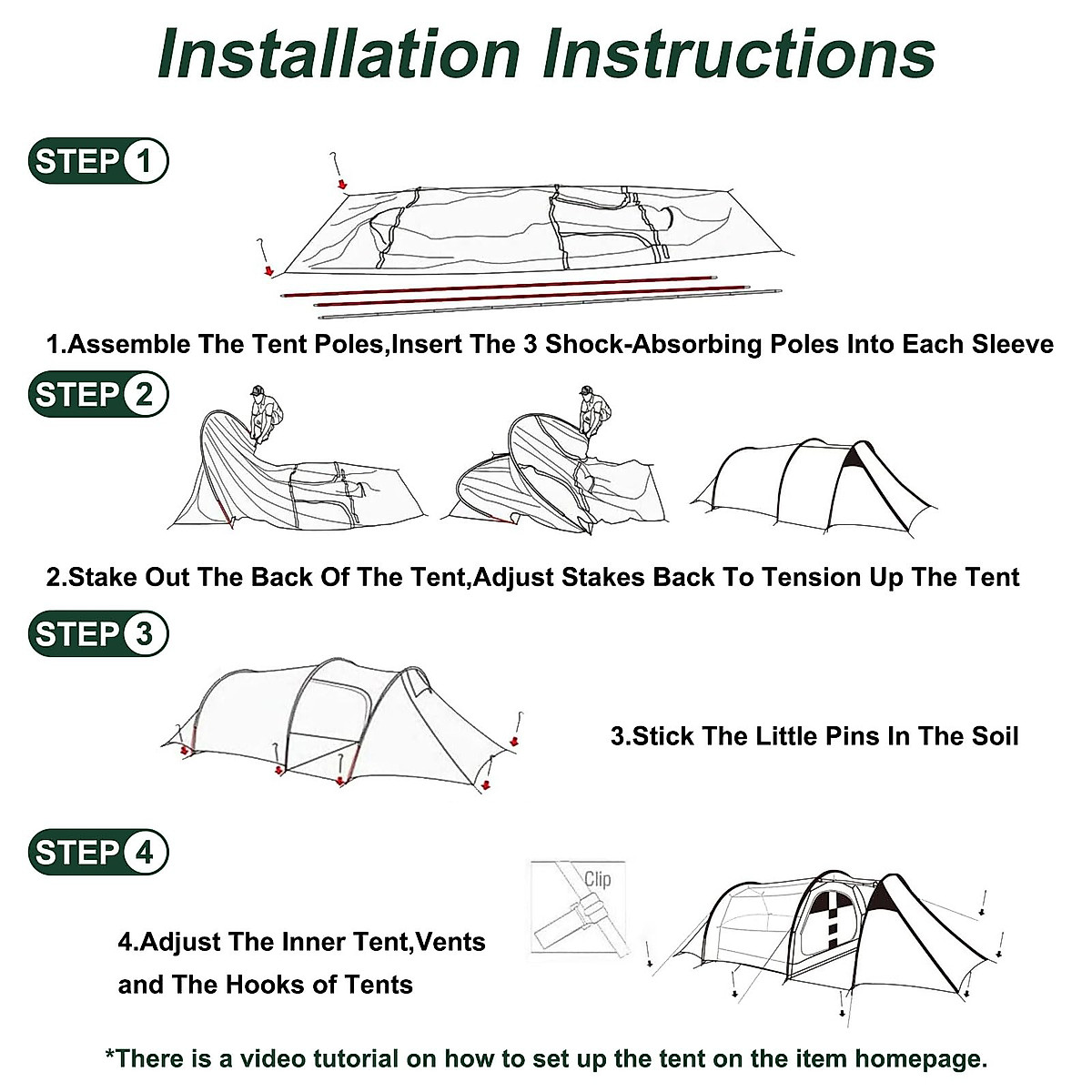 Installation Instructions

STEP 1

1.Assemble The Tent Poles,Insert The 3 Shock-Absorbing Poles Into Each Sleeve

STEP 2

2.Stake Out The Back Of The Tent,Adjust Stakes Back To Tension Up The Tent

STEP 3

3.Stick The Little Pins In The Soil

STEP 4

Clip

4.Adjust The Inner Tent,Vents and The Hooks of Tents

*There is a video tutorial on how to set up the tent on the item homepage.