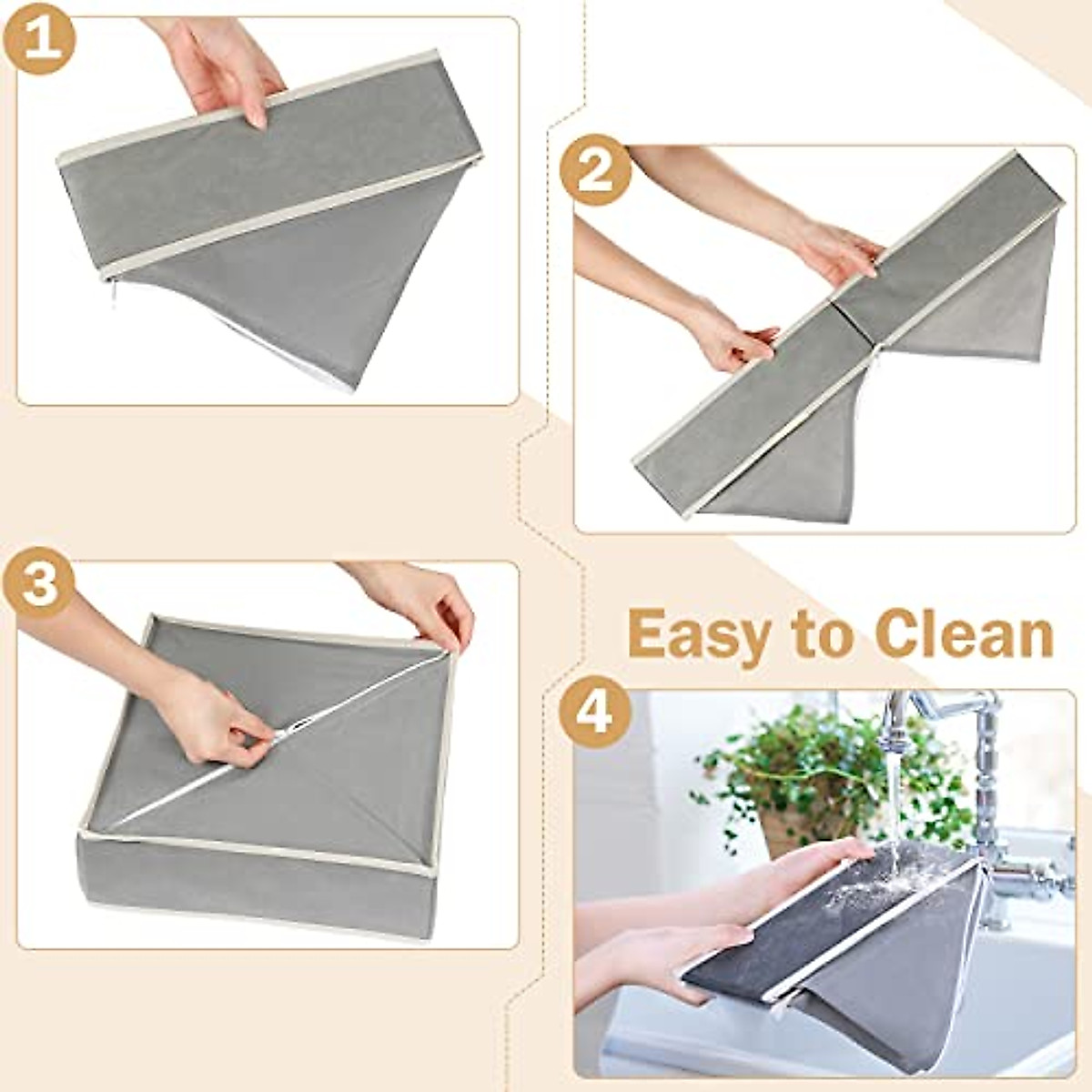 1

2

3

Easy to Clean

4