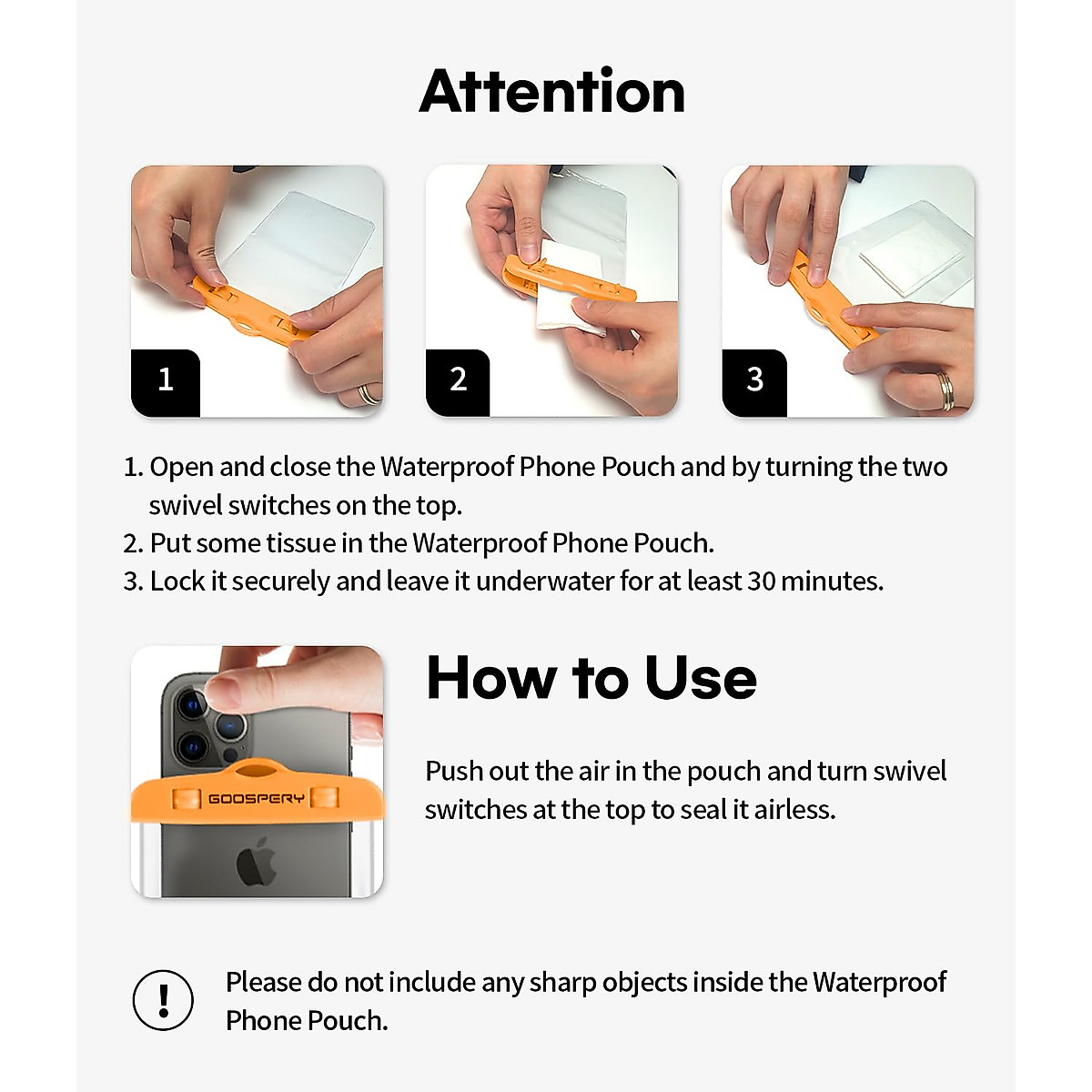 Attention

1

2

3

1. Open and close the Waterproof Phone Pouch and by turning the two swivel switches on the top.
2. Put some tissue in the Waterproof Phone Pouch.
3. Lock it securely and leave it underwater for at least 30 minutes.

GOOSPERY

How to Use

Push out the air in the pouch and turn swivel switches at the top to seal it airless.

!

Please do not include any sharp objects inside the Waterproof Phone Pouch.