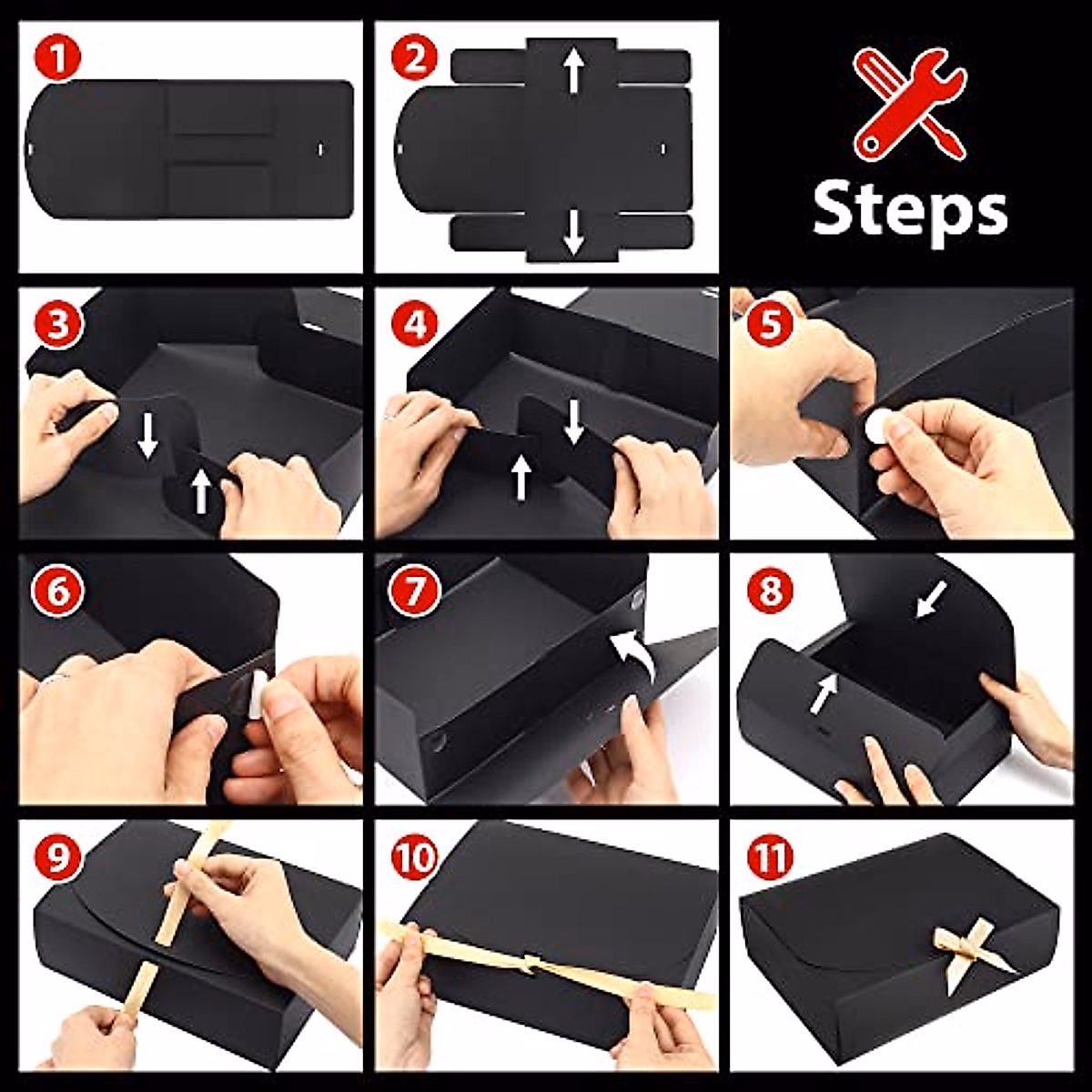 1

2

Steps

3

4

5

6

7

8

9

10

11