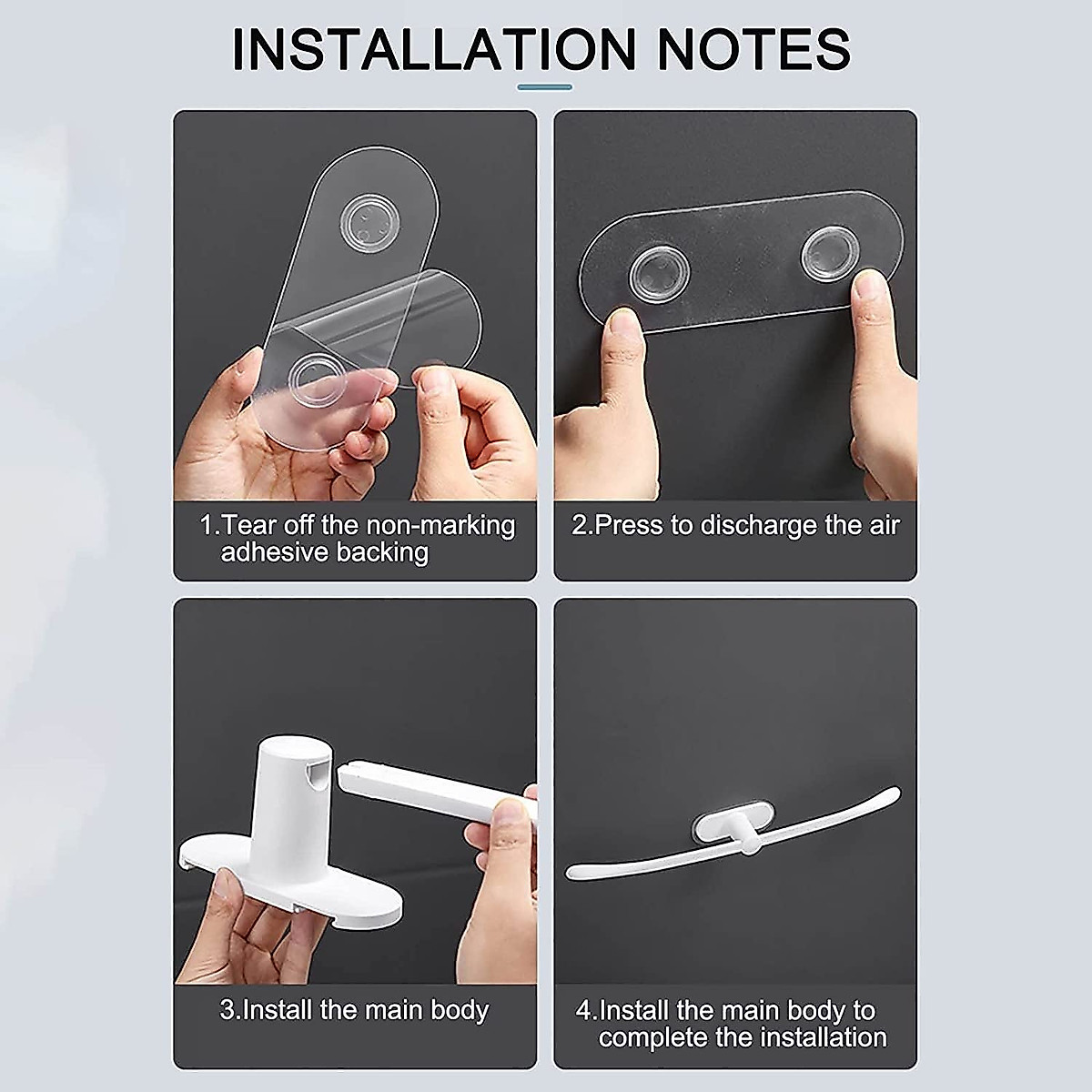 INSTALLATION NOTES

1.Tear off the non-marking adhesive backing

2.Press to discharge the air

3.Install the main body

4.Install the main body to complete the installation