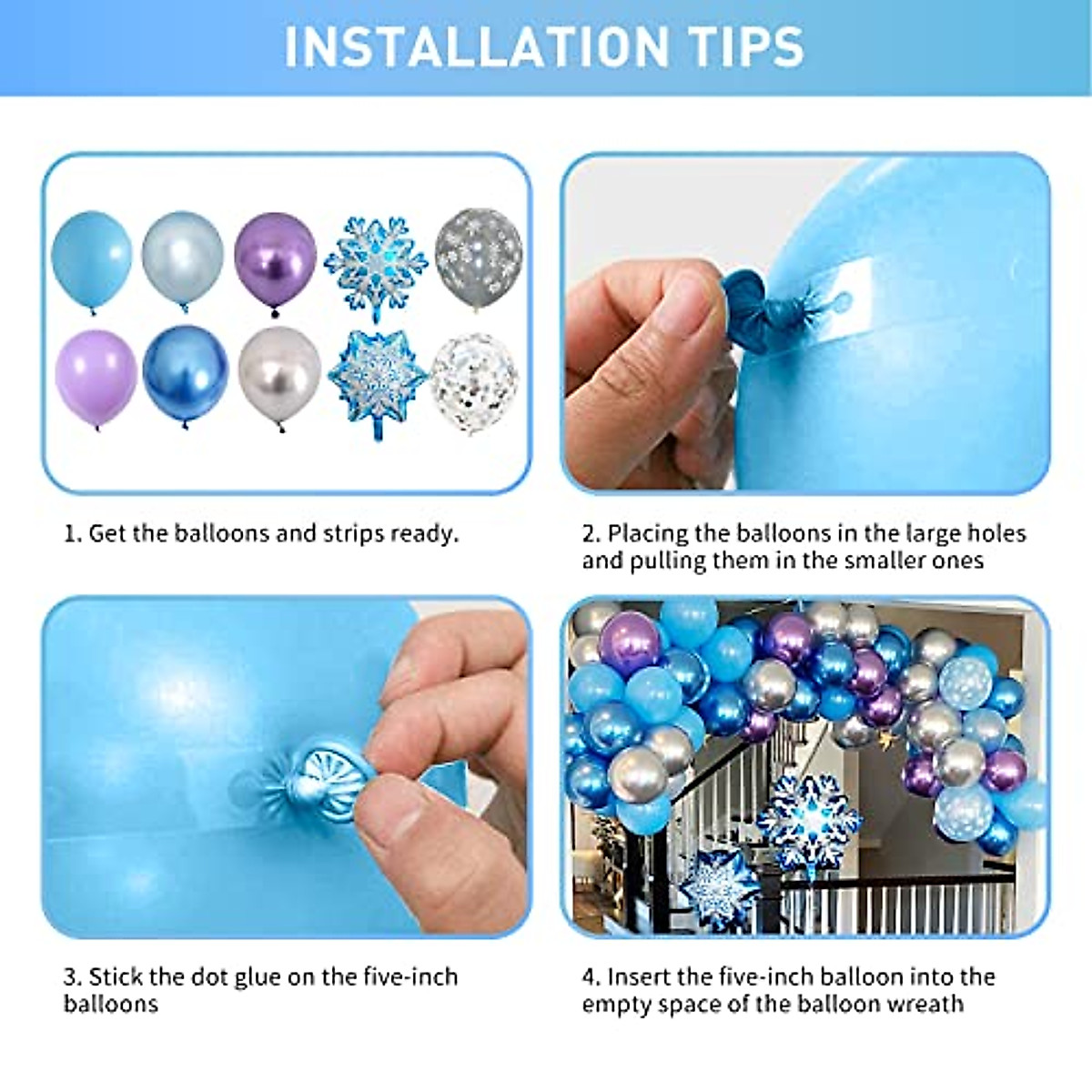 INSTALLATION TIPS

1. Get the balloons and strips ready.

2. Placing the balloons in the large holes and pulling them in the smaller ones

3. Stick the dot glue on the five-inch balloons

4. Insert the five-inch balloon into the empty space of the balloon wreath