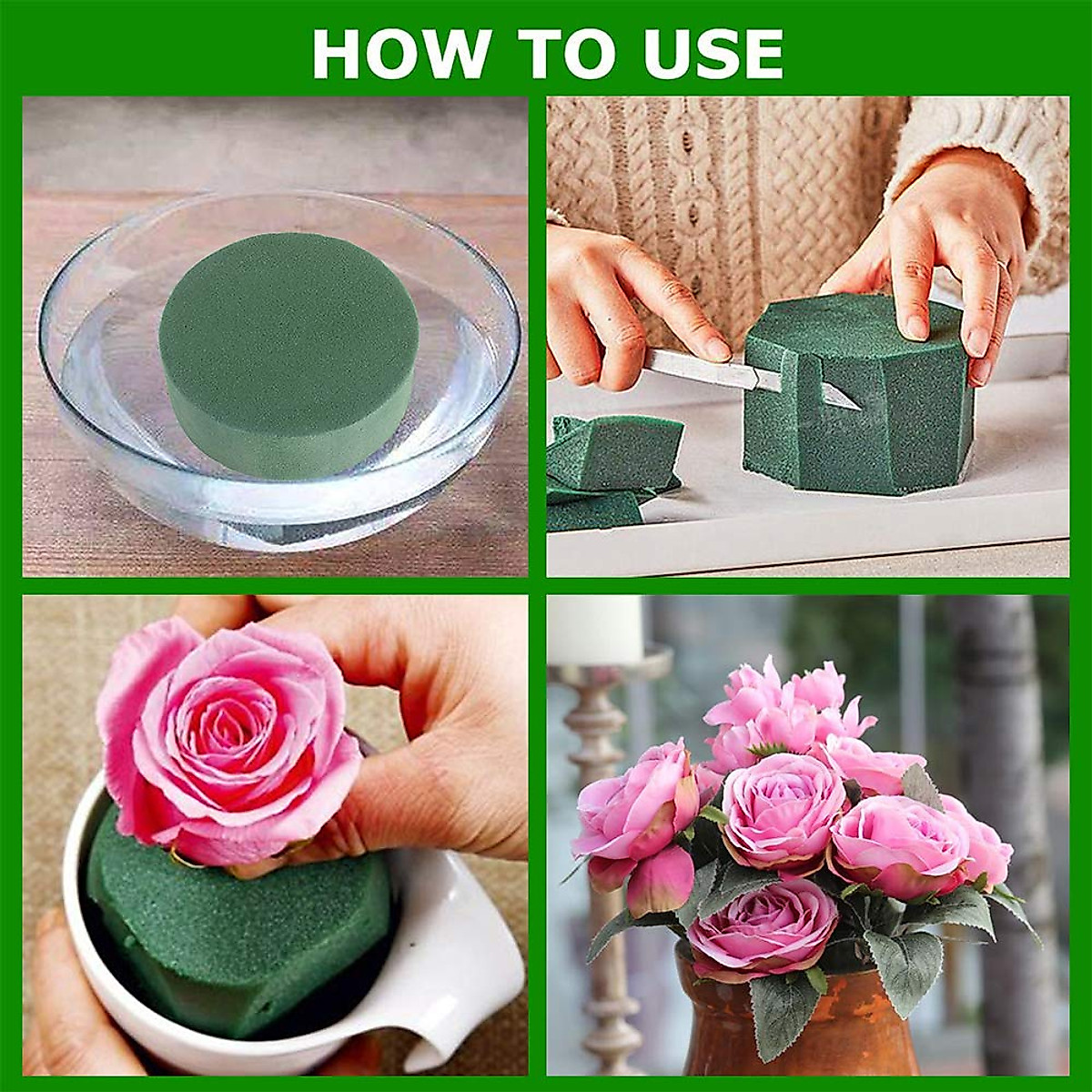 HOW TO USE