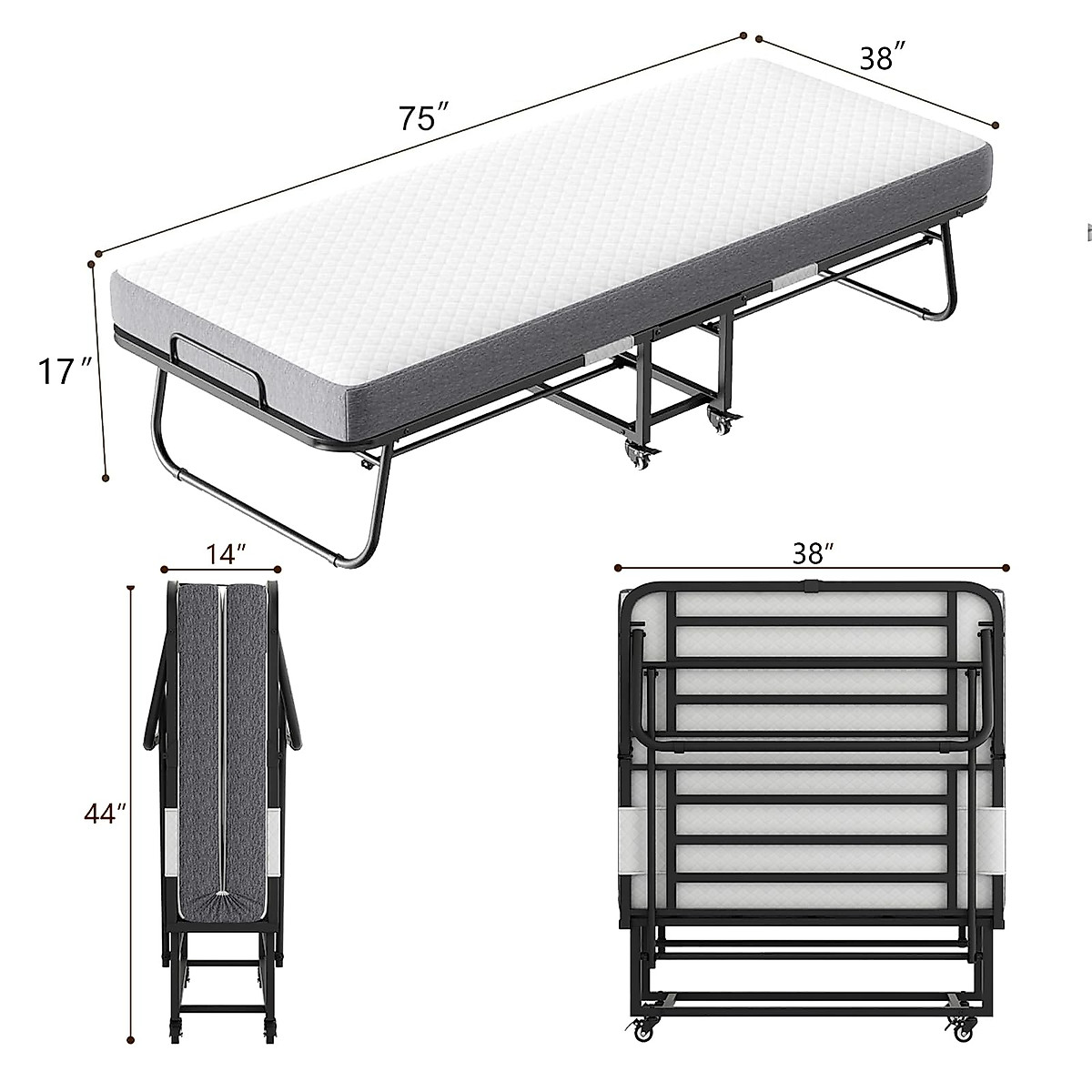 75″
38″
17″
14″
44″
38″