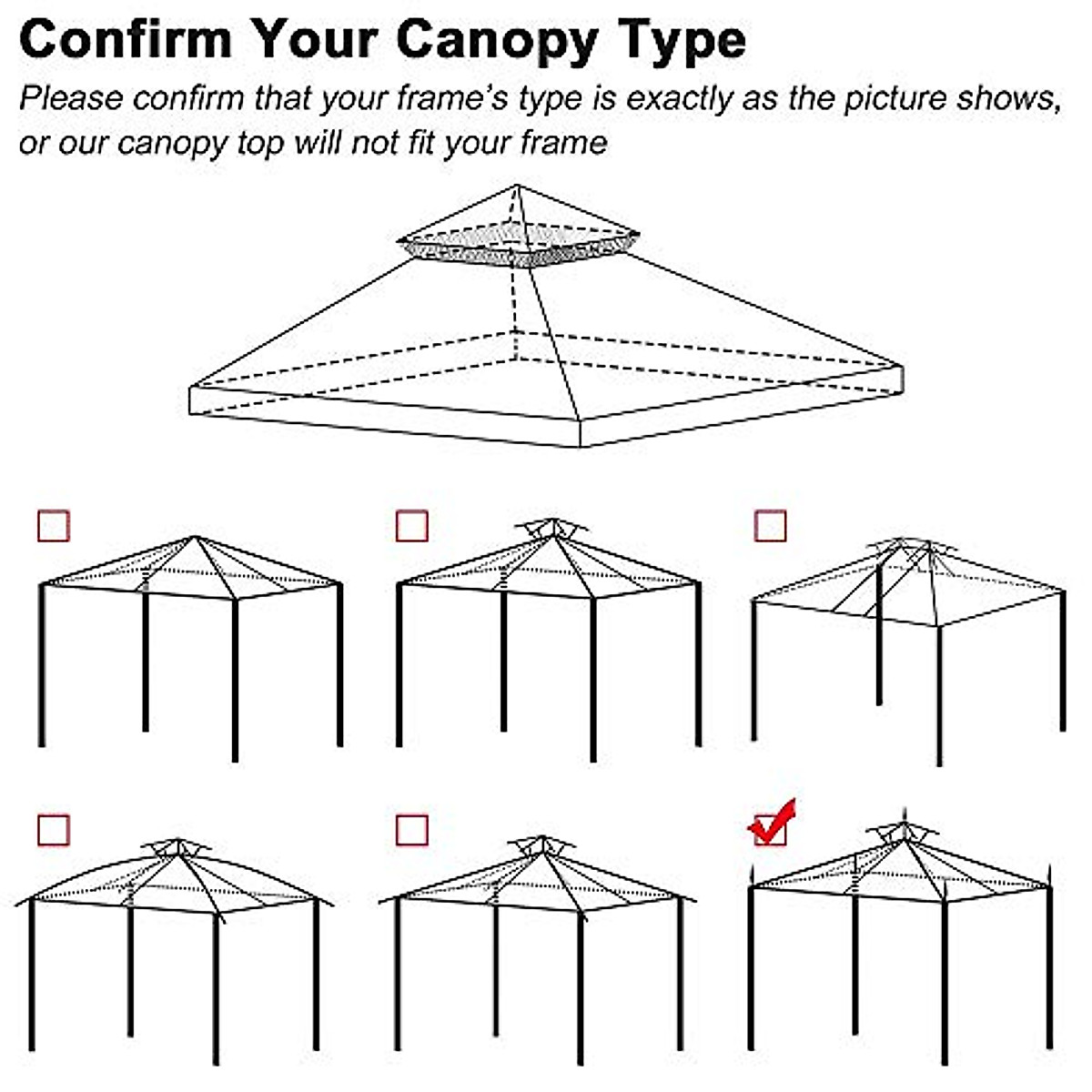 Confirm Your Canopy Type

Please confirm that your frame's type is exactly as the picture shows, or our canopy top will not fit your frame