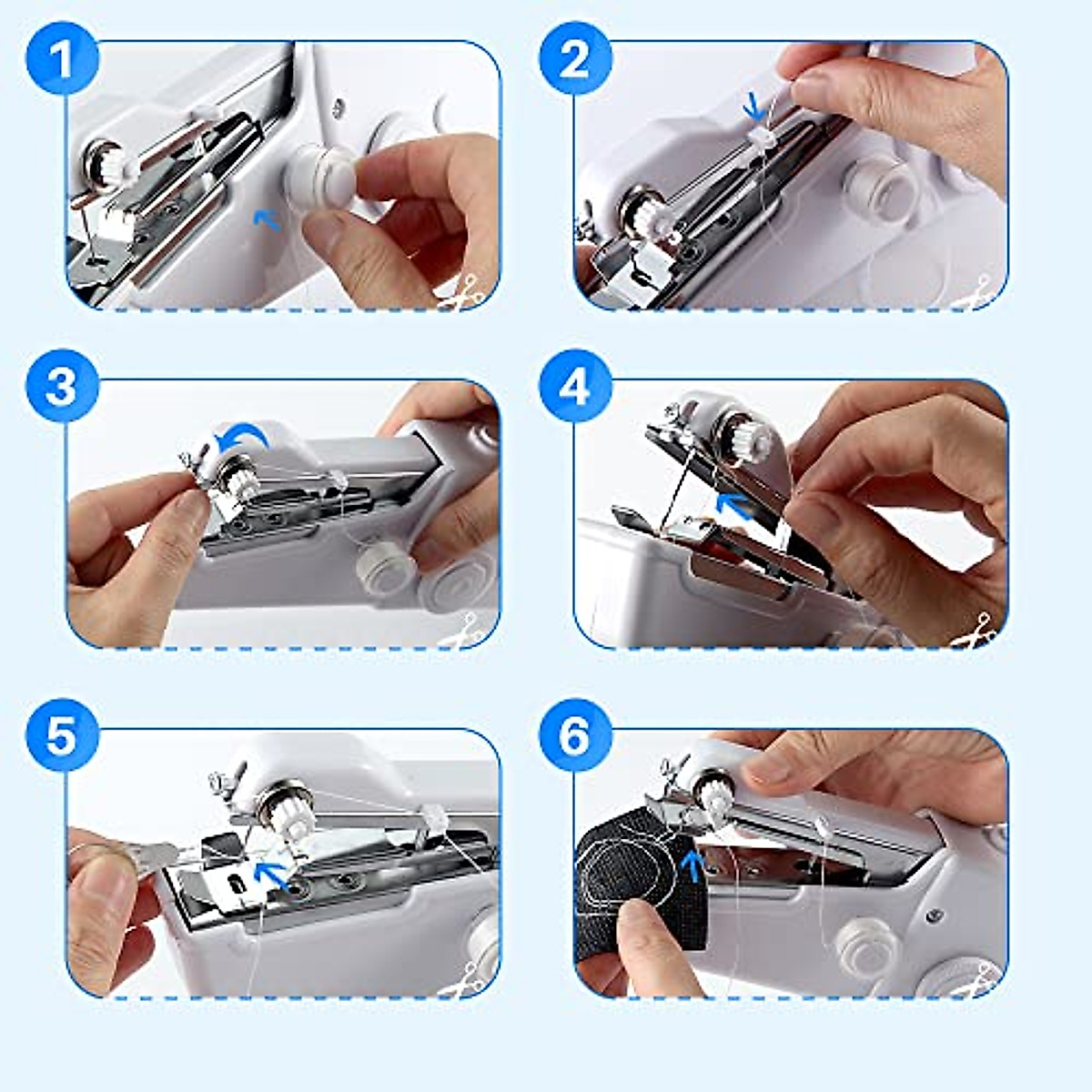 1

2

3

4

5

6