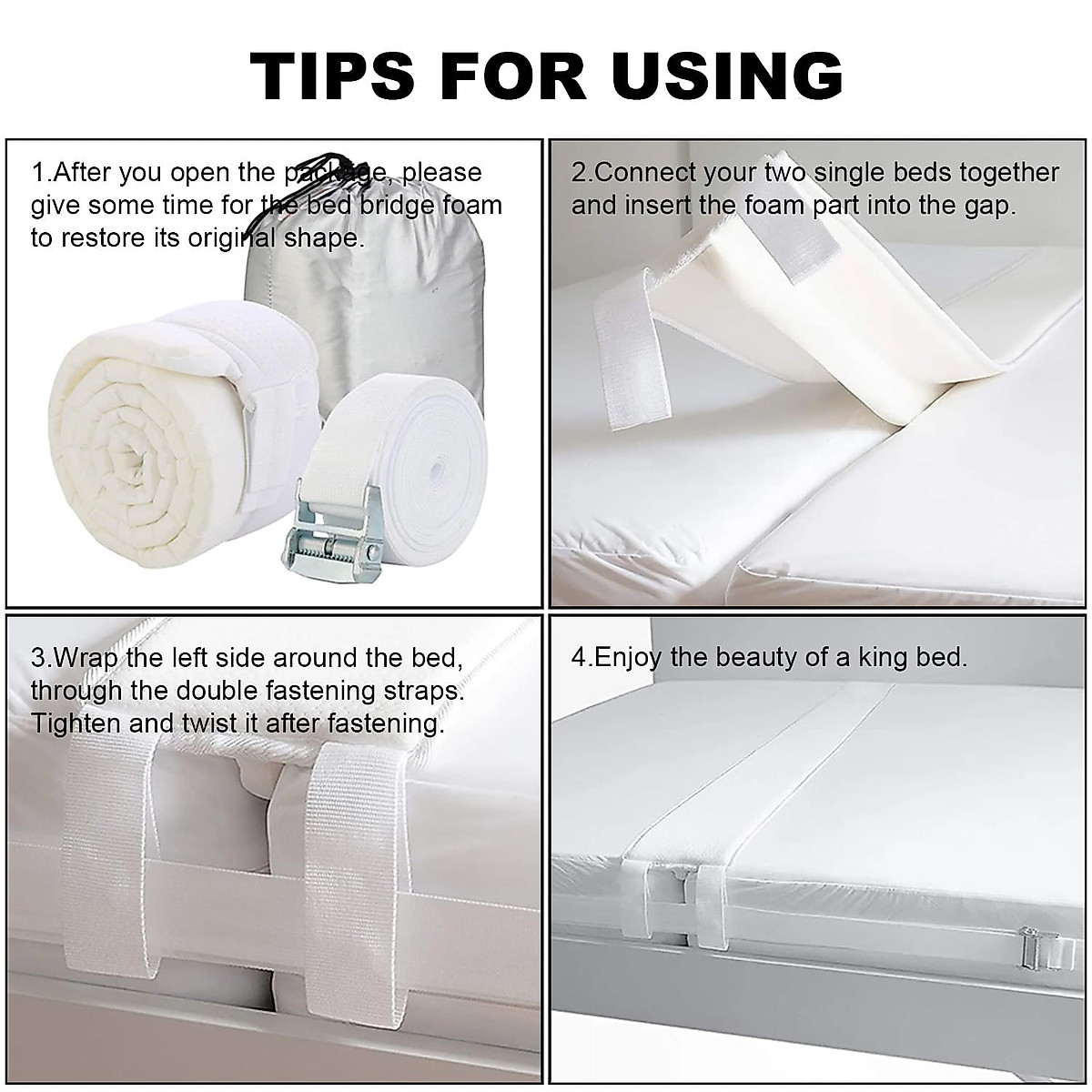 TIPS FOR USING

1.After you open the package, please give some time for the bed bridge foam to restore its original shape.

2.Connect your two single beds together and insert the foam part into the gap.

3.Wrap the left side around the bed, through the double fastening straps. Tighten and twist it after fastening.

4.Enjoy the beauty of a king bed.