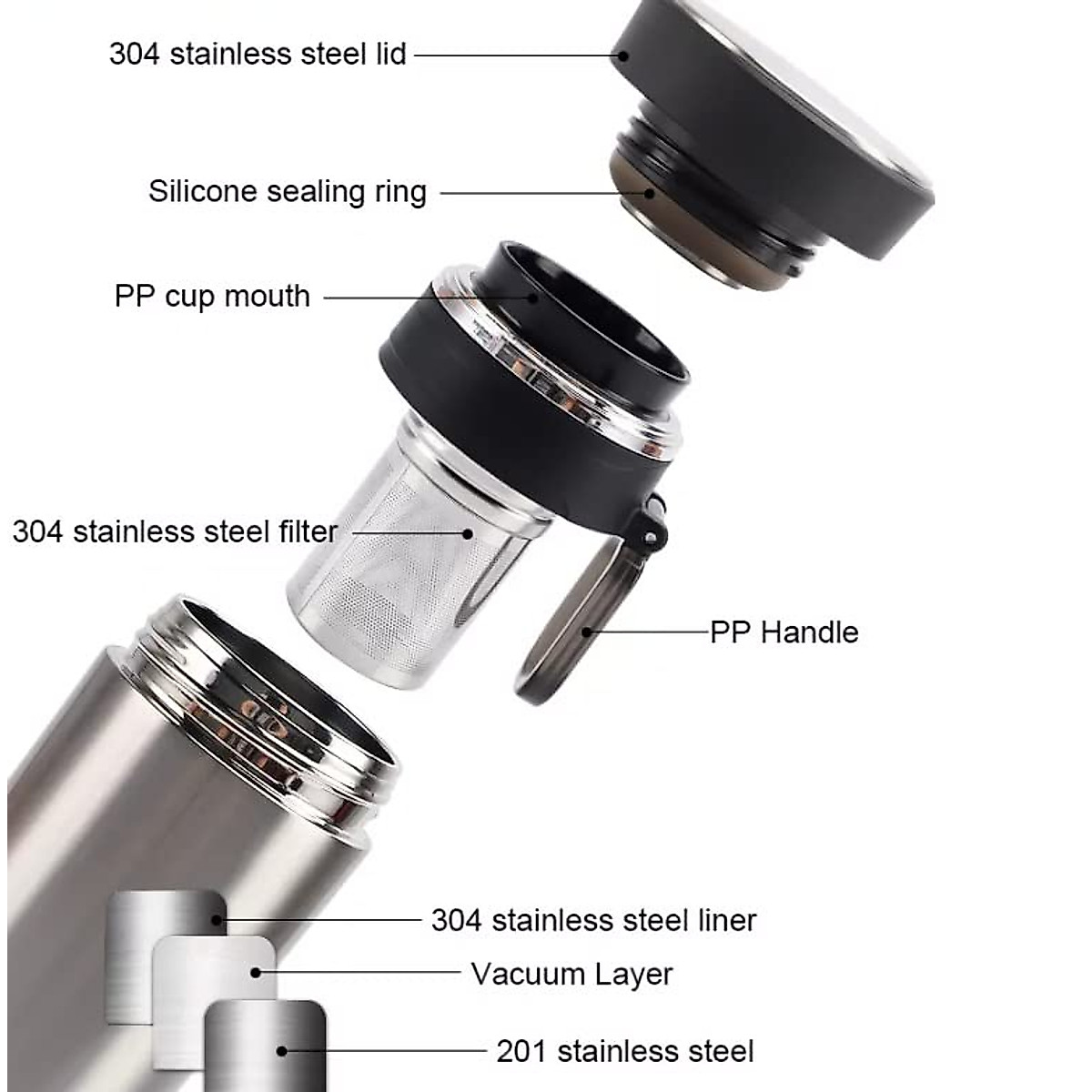 304 stainless steel lid

Silicone sealing ring

PP cup mouth

304 stainless steel filter

PP Handle

304 stainless steel liner

Vacuum Layer

201 stainless steel