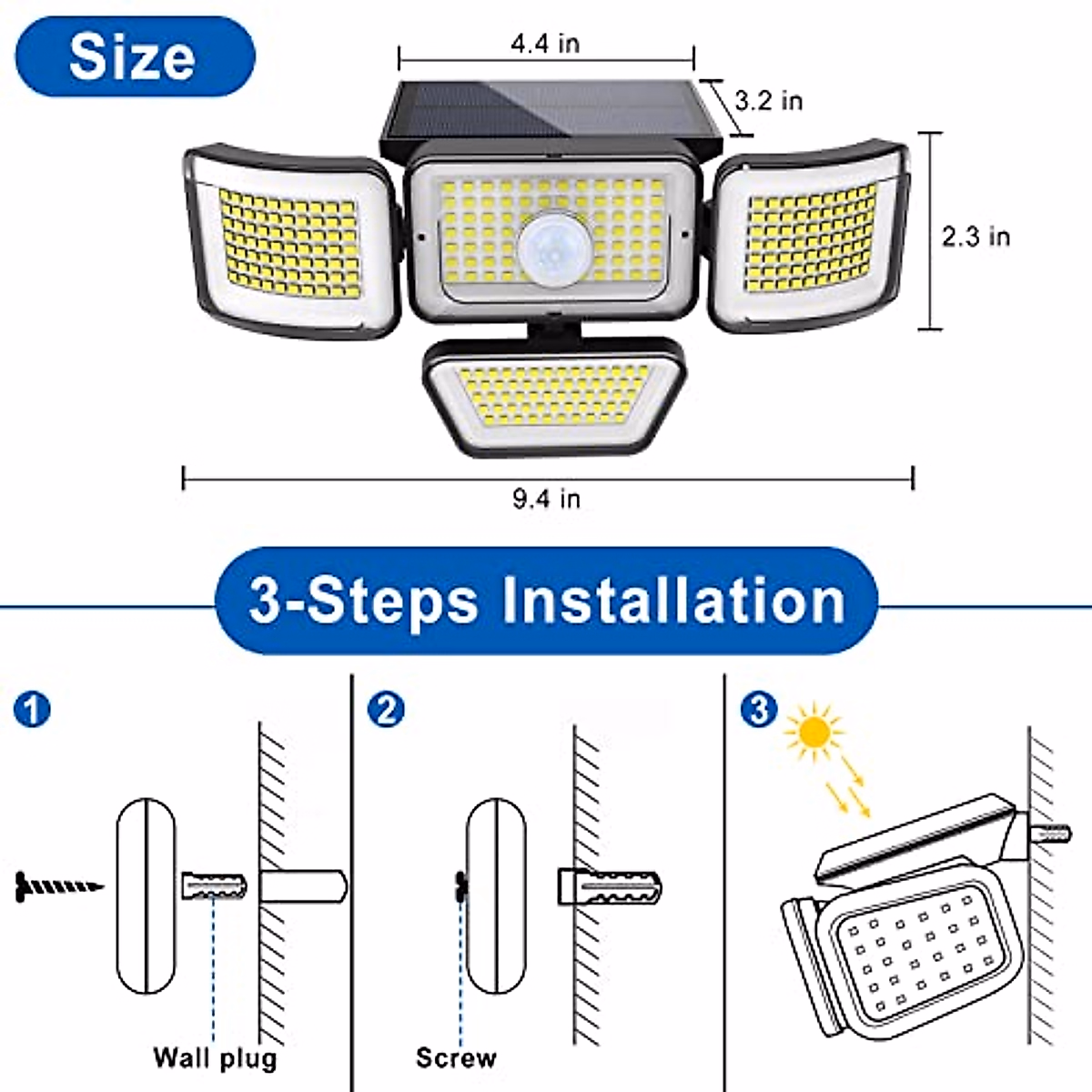 Size

4.4 in

3.2 in

2.3 in

9.4 in

3-Steps Installation

1

Wall plug

2

Screw

3