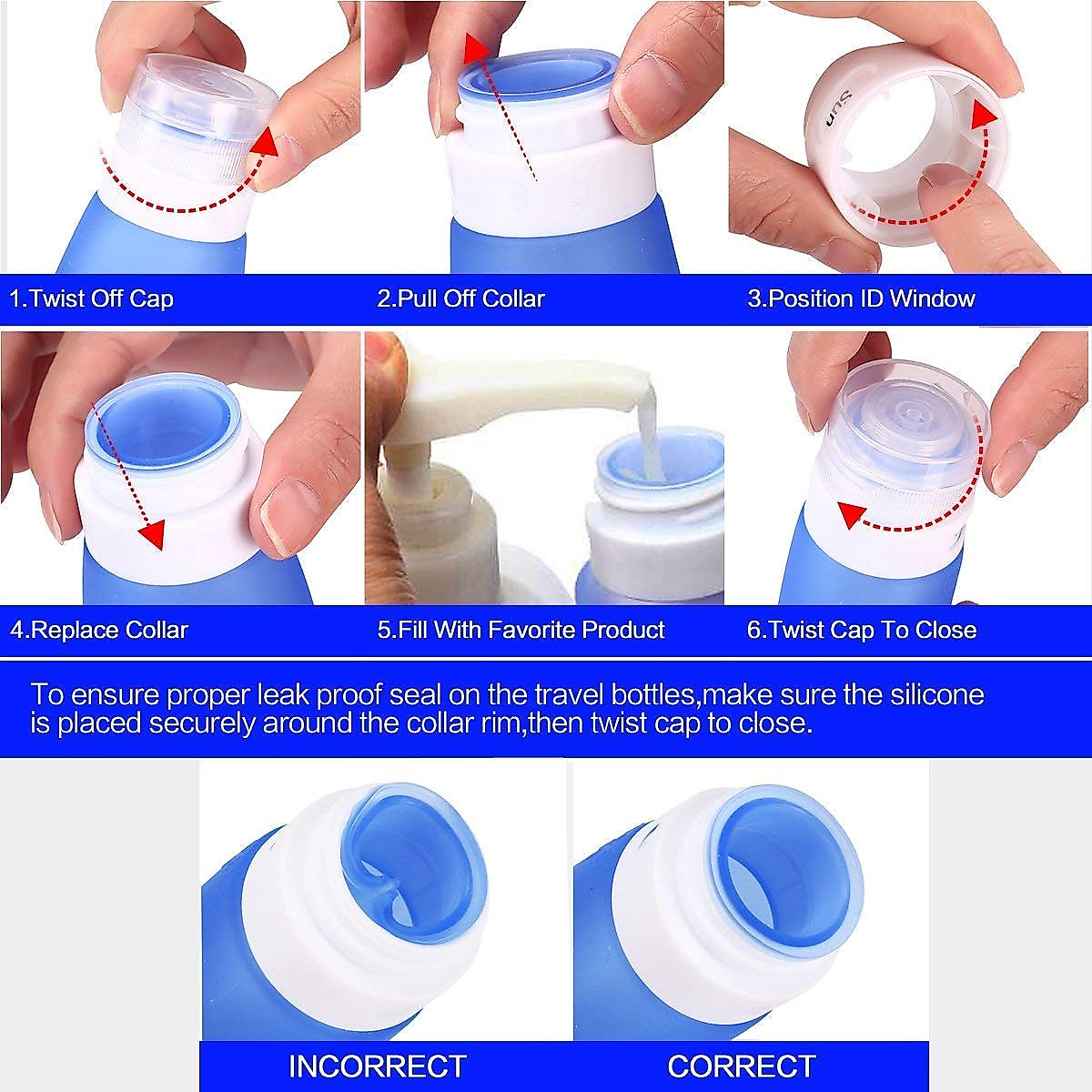 Sun

1.Twist Off Cap

2.Pull Off Collar

3.Position ID Window

4.Replace Collar

5.Fill With Favorite Product

6.Twist Cap To Close

To ensure proper leak proof seal on the travel bottles,make sure the silicone is placed securely around the collar rim,then twist cap to close.

INCORRECT

CORRECT