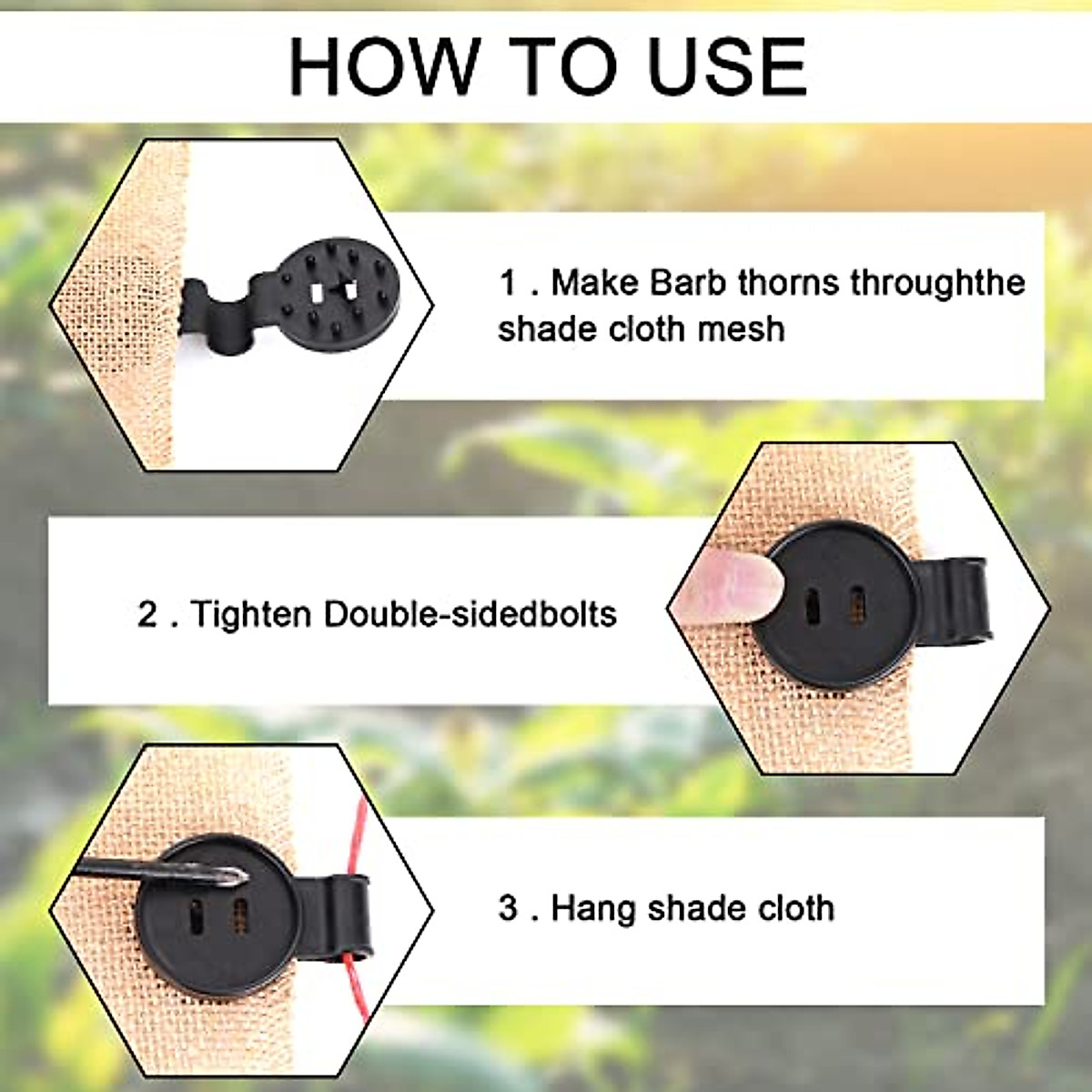 HOW TO USE

1 . Make Barb thorns throughthe shade cloth mesh

2 . Tighten Double-sidedbolts

3 . Hang shade cloth