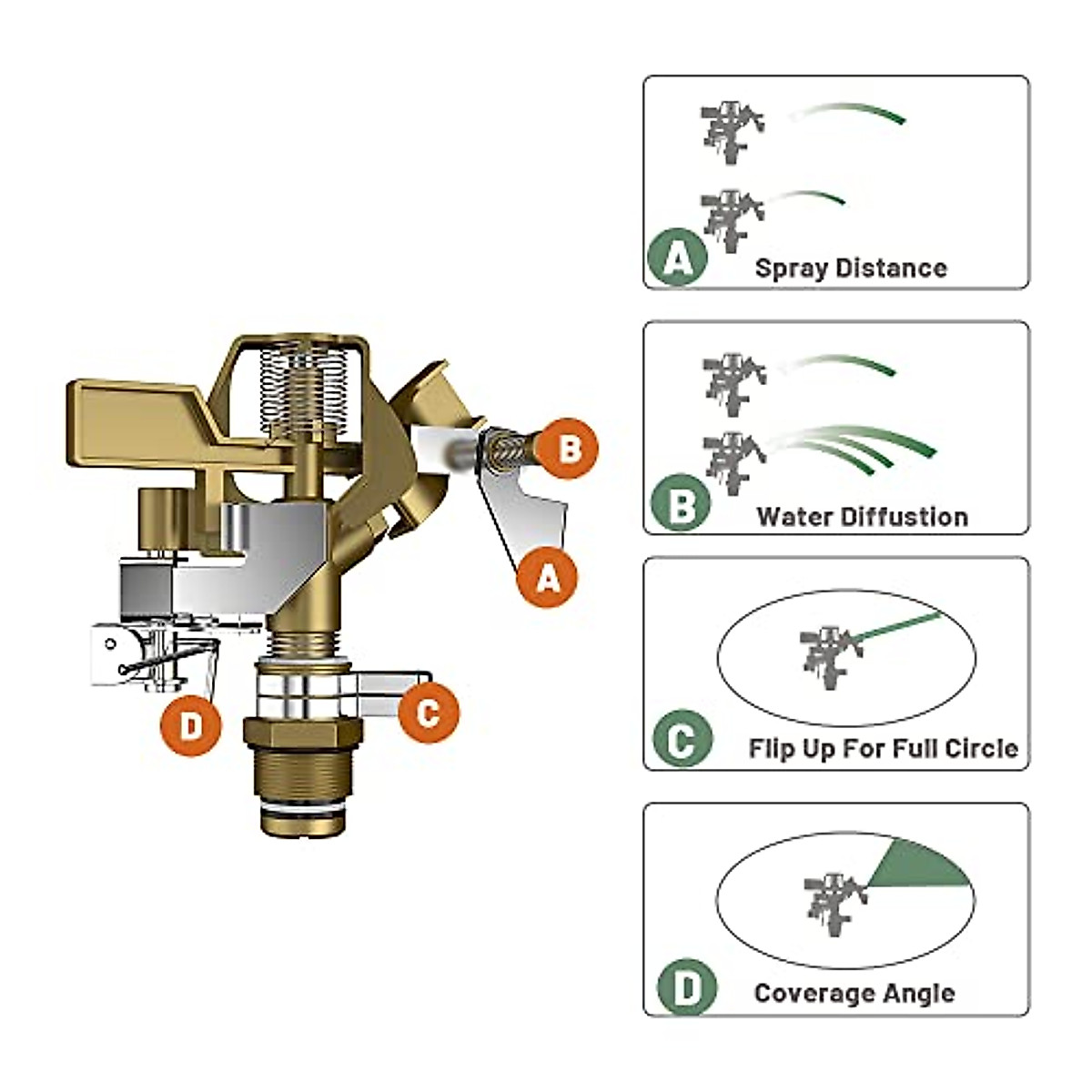 B

A

D

C

A Spray Distance

B Water Diffustion

C Flip Up For Full Circle

D Coverage Angle