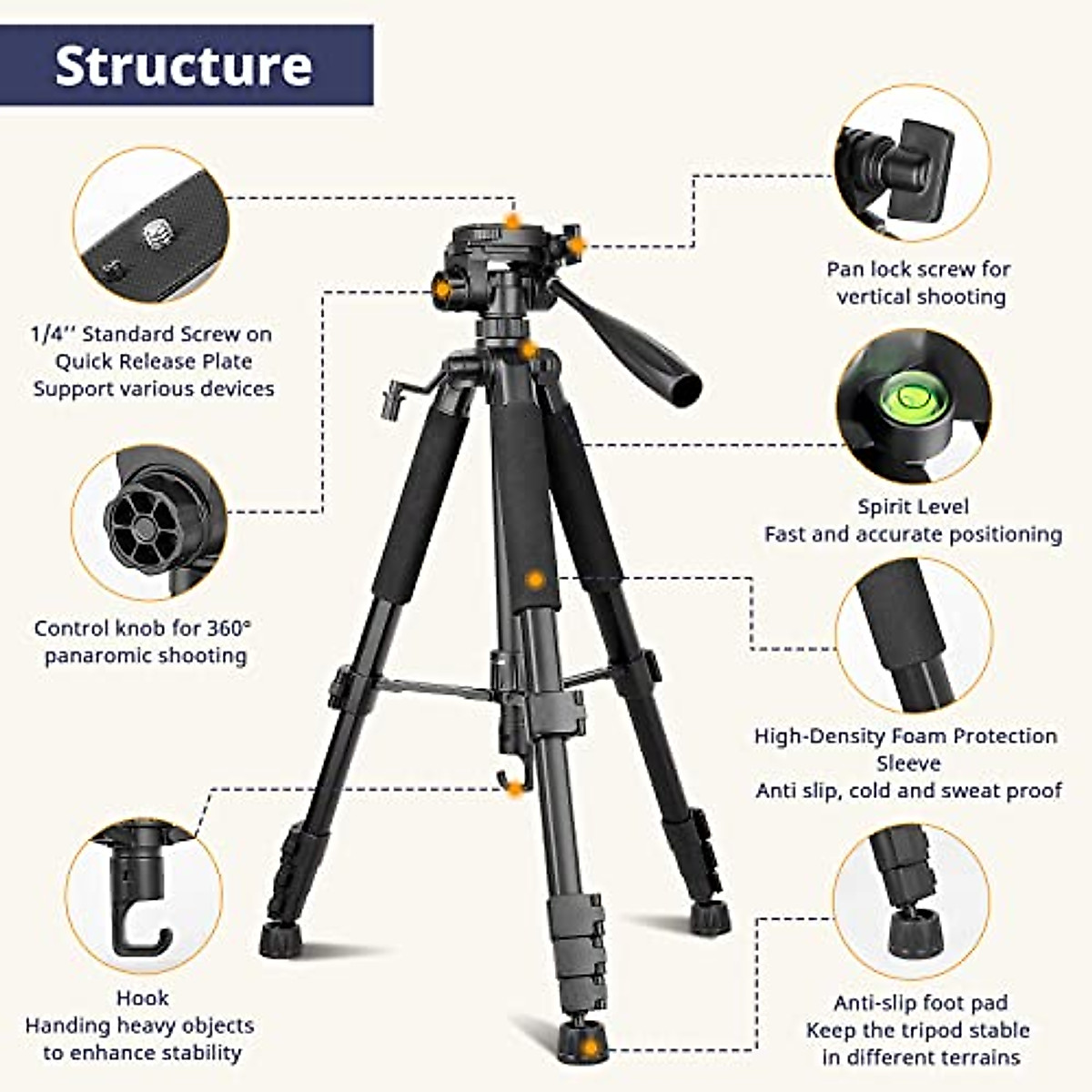 Structure

1/4'' Standard Screw on Quick Release Plate Support various devices

Control knob for 360° panaromic shooting

Hook
Handing heavy objects to enhance stability

Pan lock screw for vertical shooting

Spirit Level
Fast and accurate positioning

High-Density Foam Protection Sleeve
Anti slip, cold and sweat proof

Anti-slip foot pad
Keep the tripod stable in different terrains