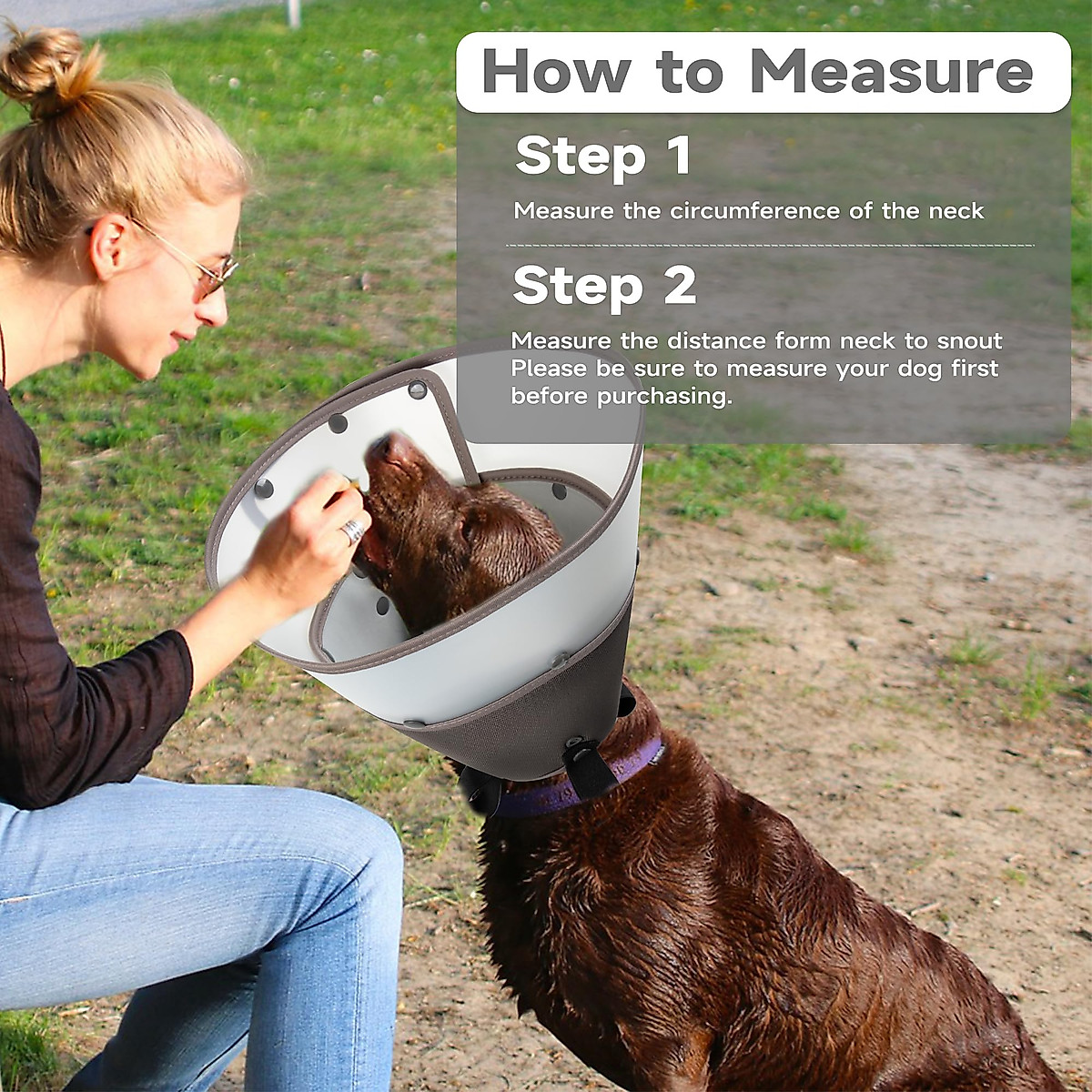 How to Measure

Step 1

Measure the circumference of the neck

Step 2

Measure the distance form neck to snout
Please be sure to measure your dog first before purchasing.