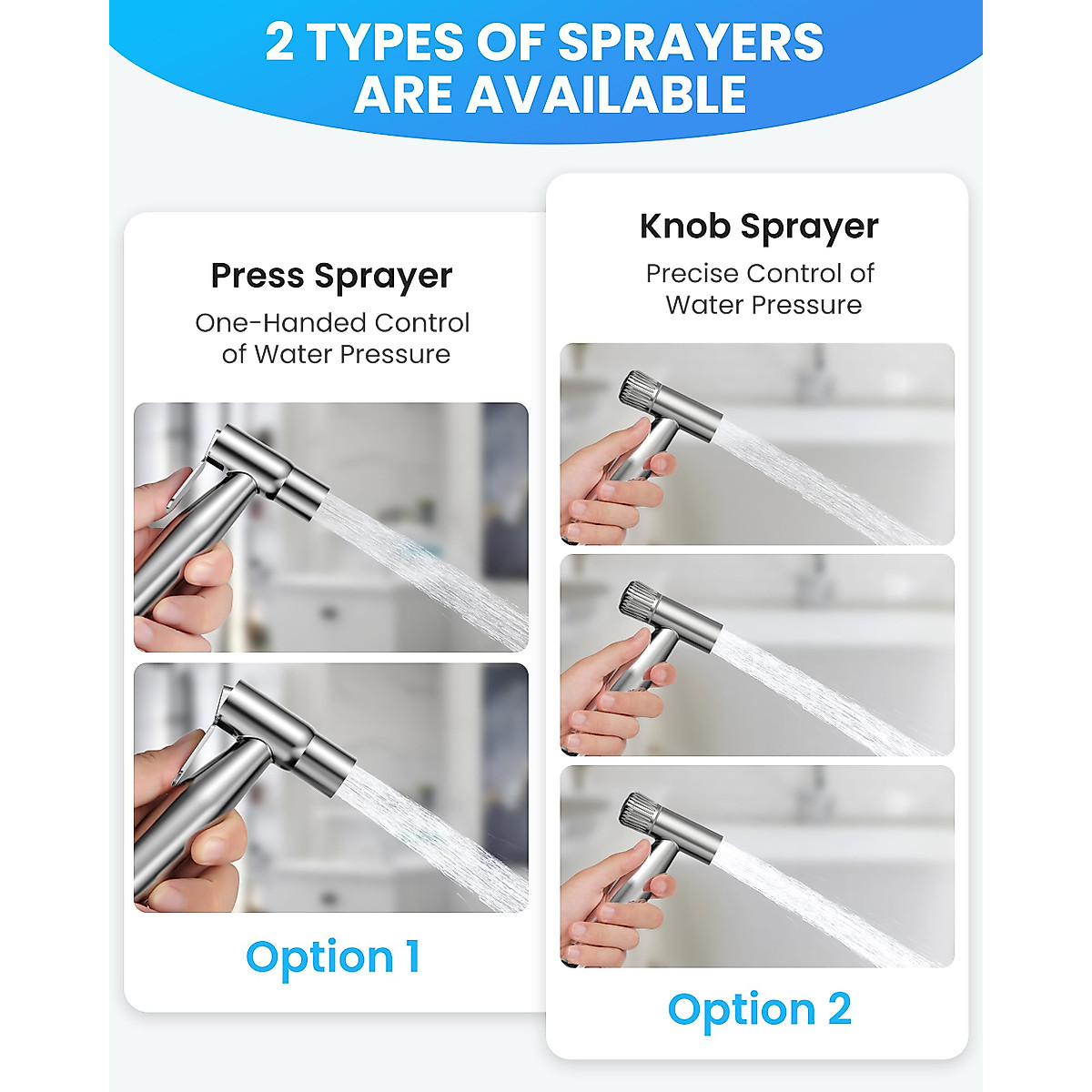 2 TYPES OF SPRAYERS ARE AVAILABLE

Press Sprayer

One-Handed Control of Water Pressure

Option 1

Knob Sprayer

Precise Control of Water Pressure

Option 2